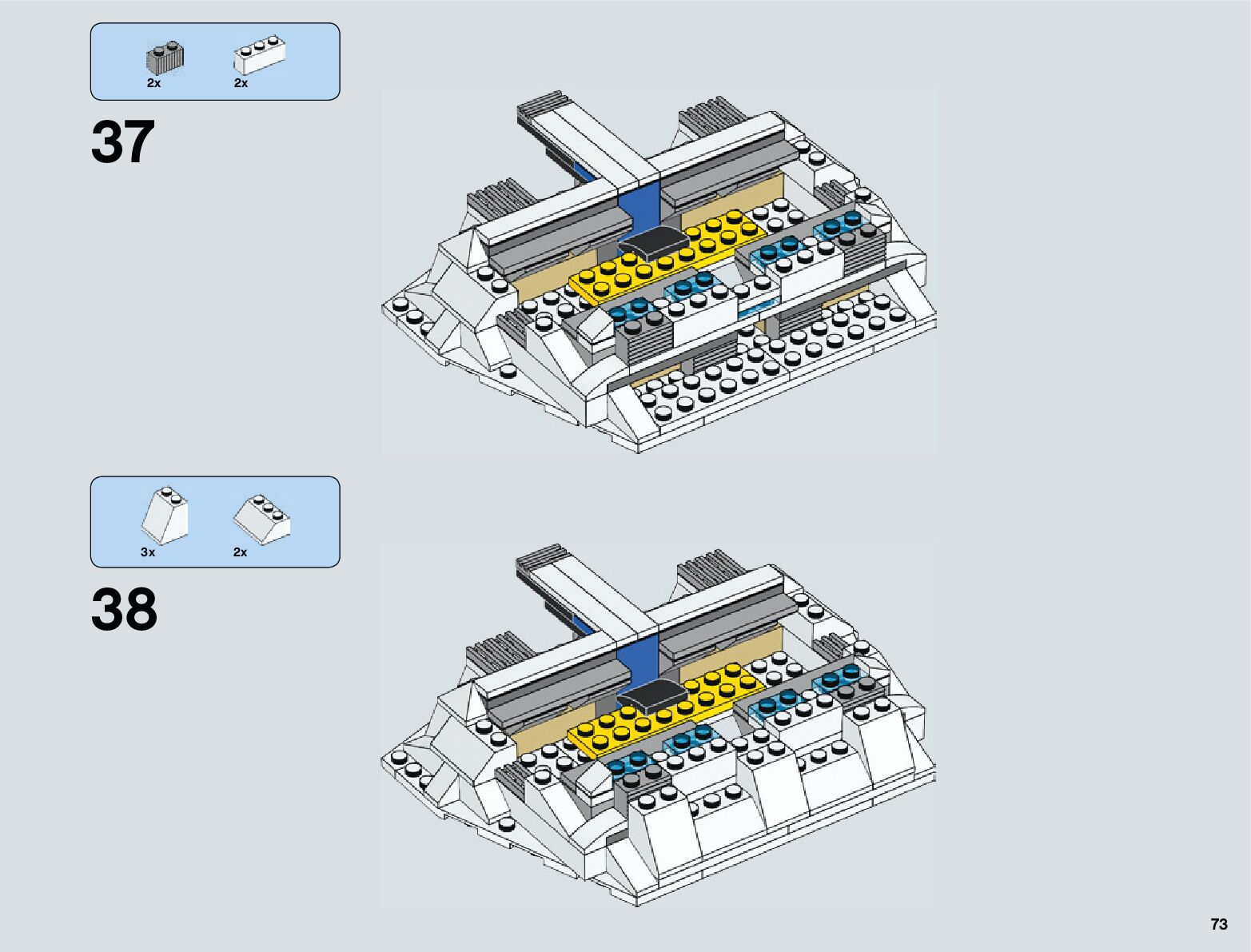 2x 2x

37

3x 2x

38

73