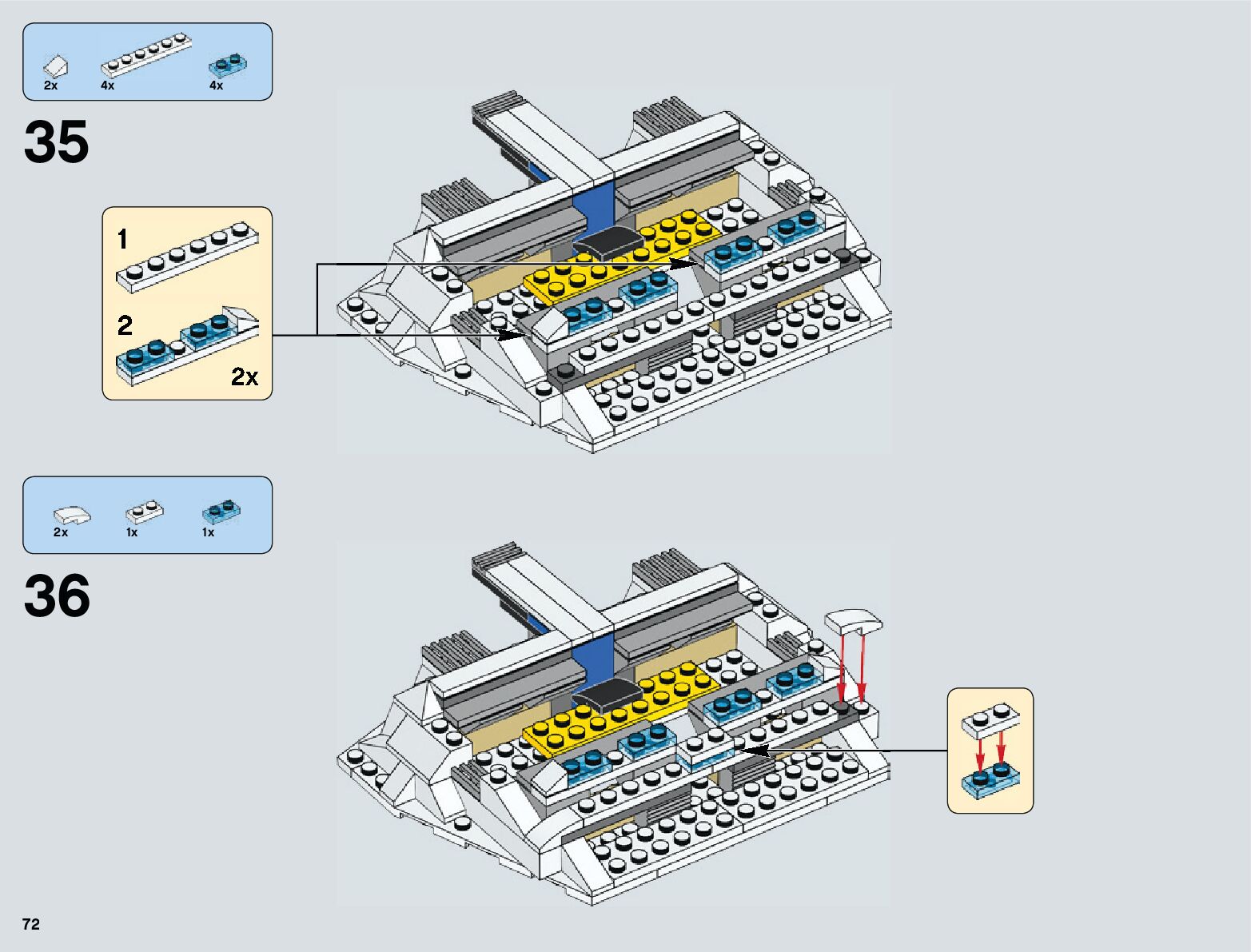 2x 4x 4x

35

1

2

2x

2x 1x 1x

36

72