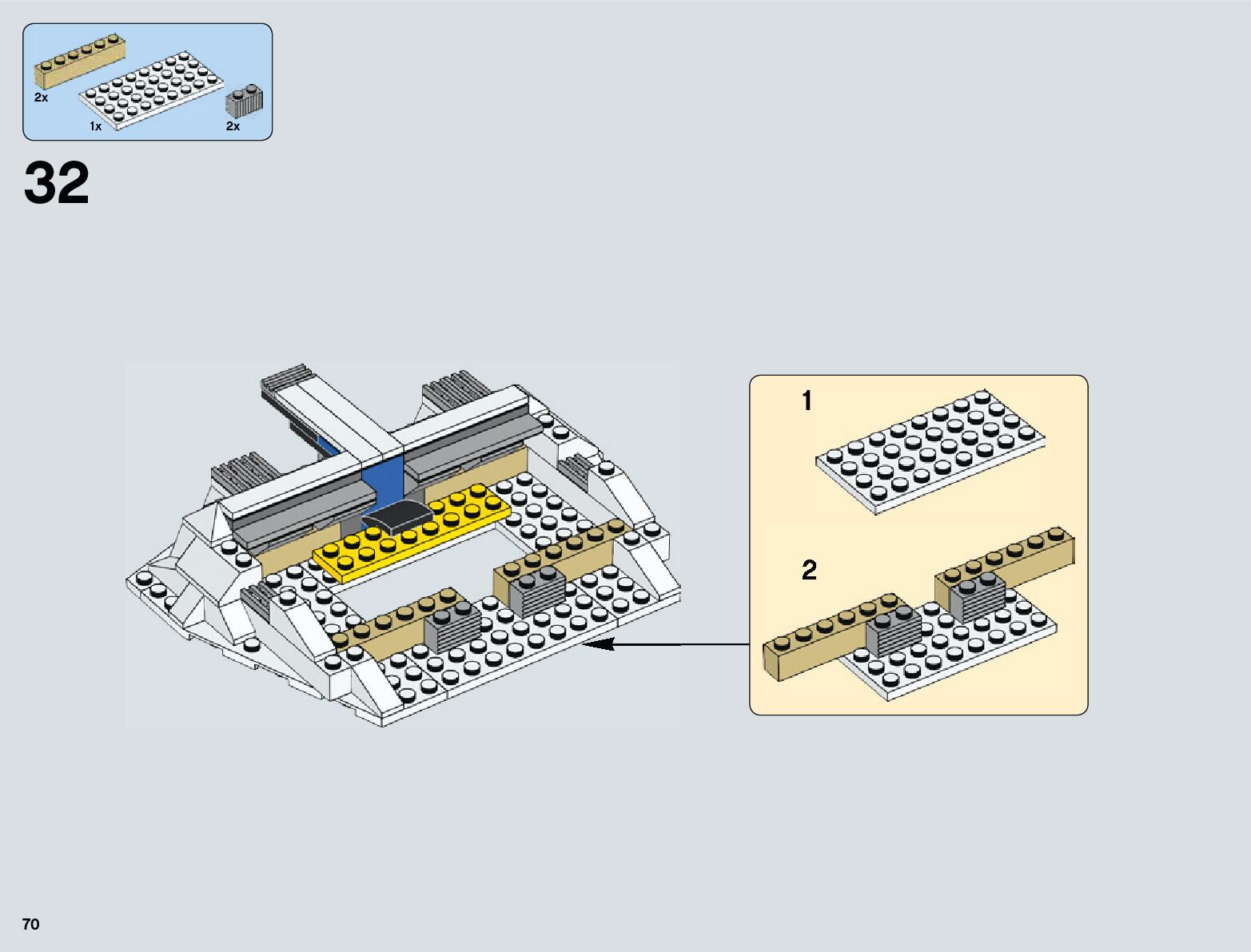 2x
1x
2x

32

1

2

70