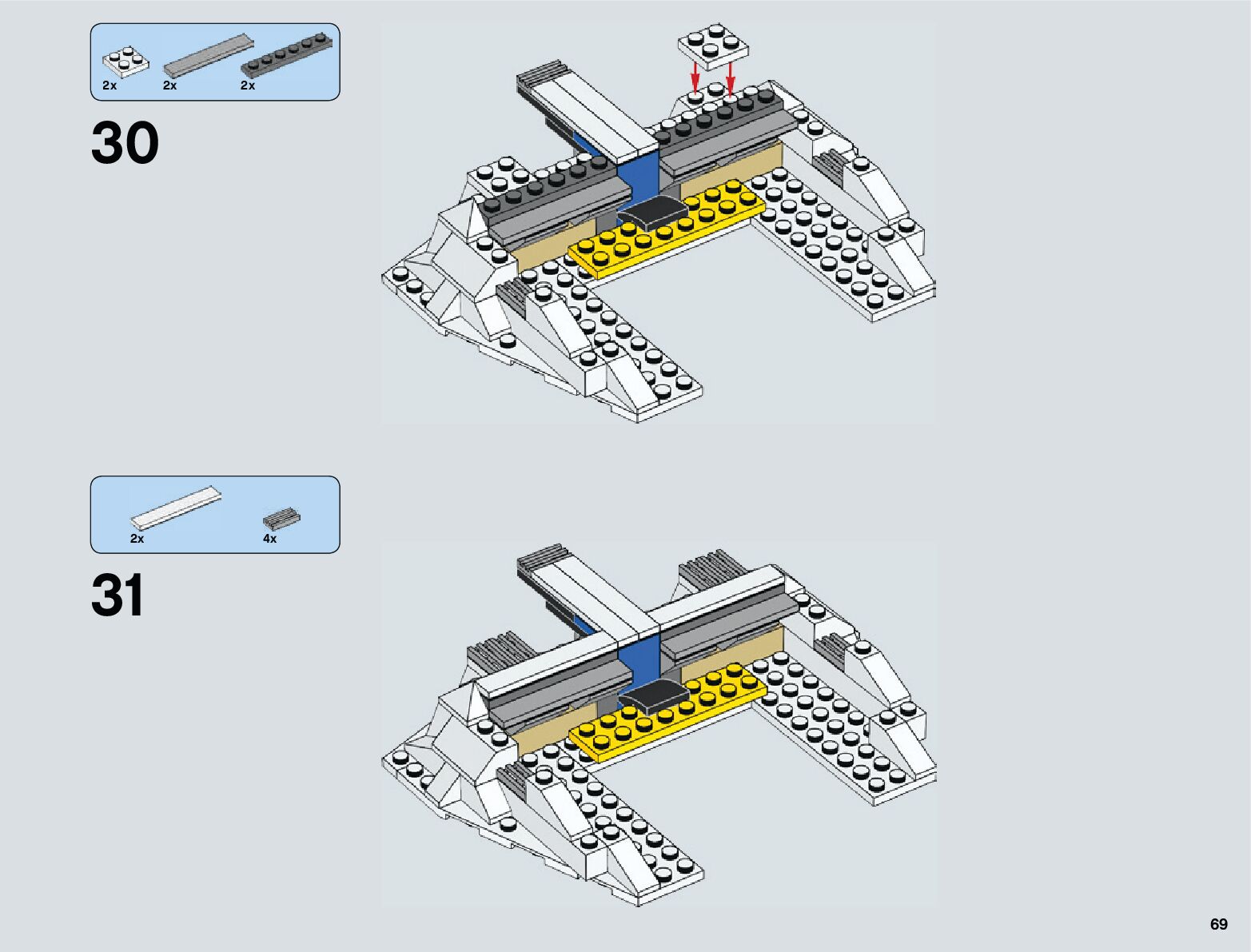 2x 2x 2x

30

2x 4x

31

69