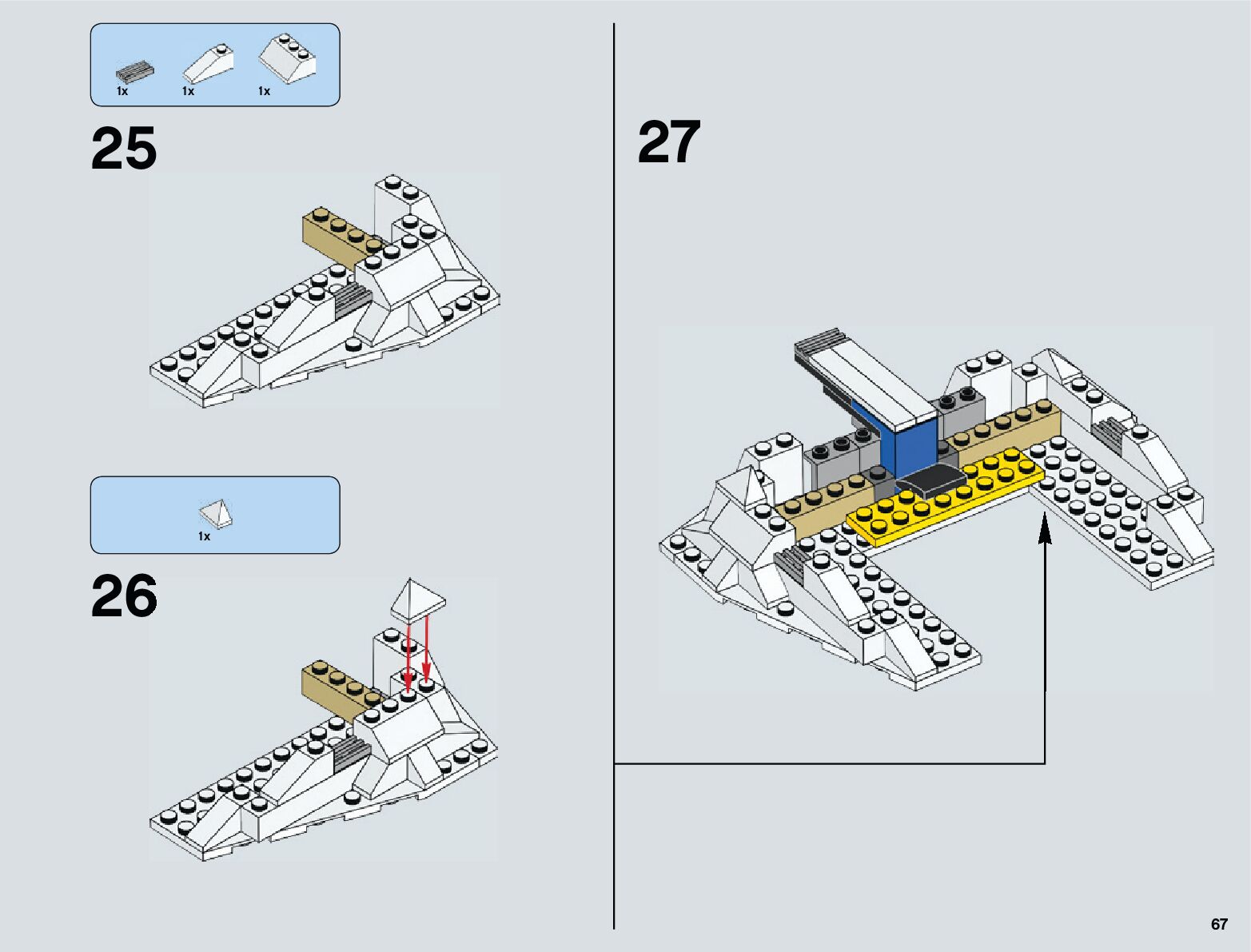 1x 1x 1x

25

1x

26

27

67