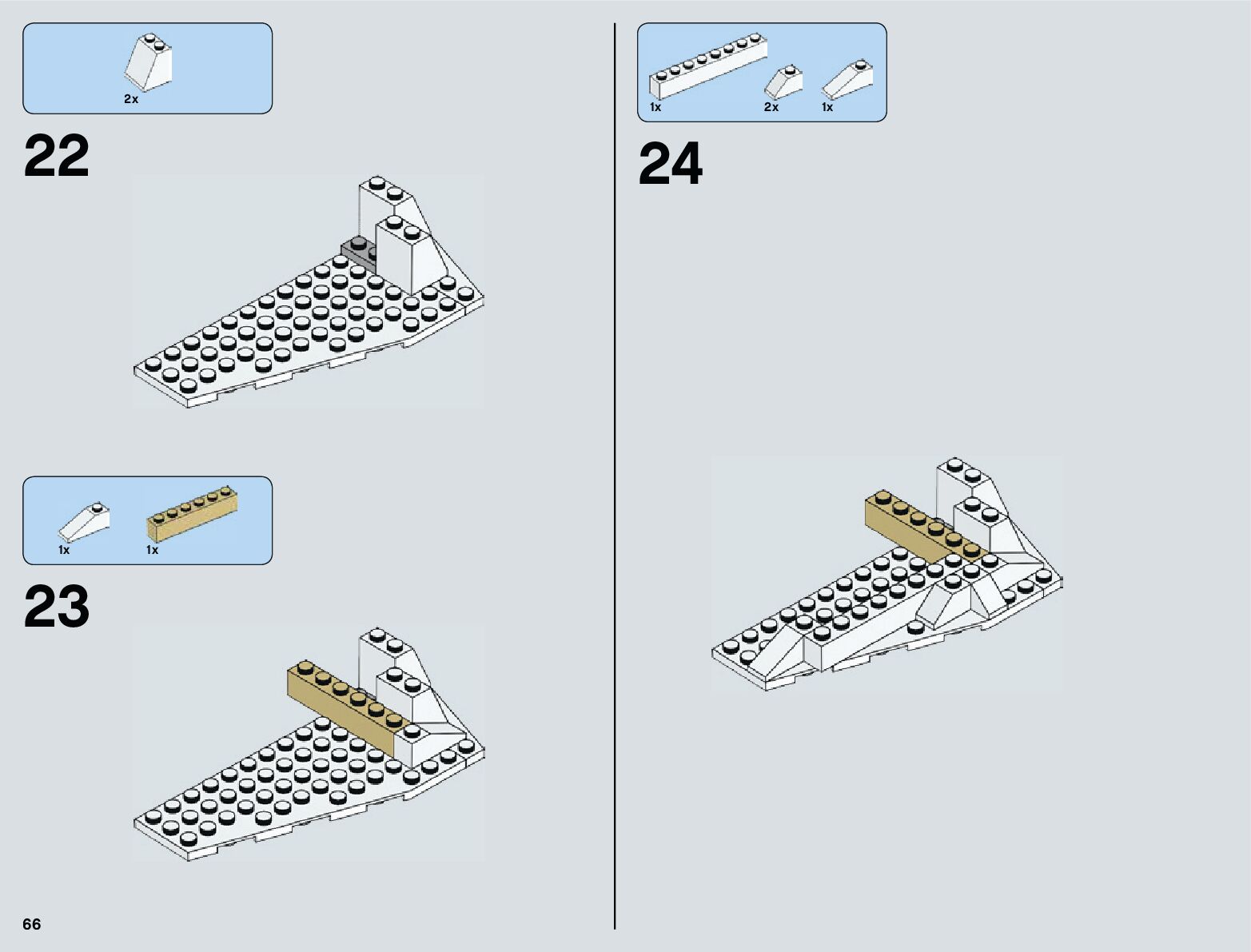 2x

22

1x 1x

23

66

1x 2x 1x

24