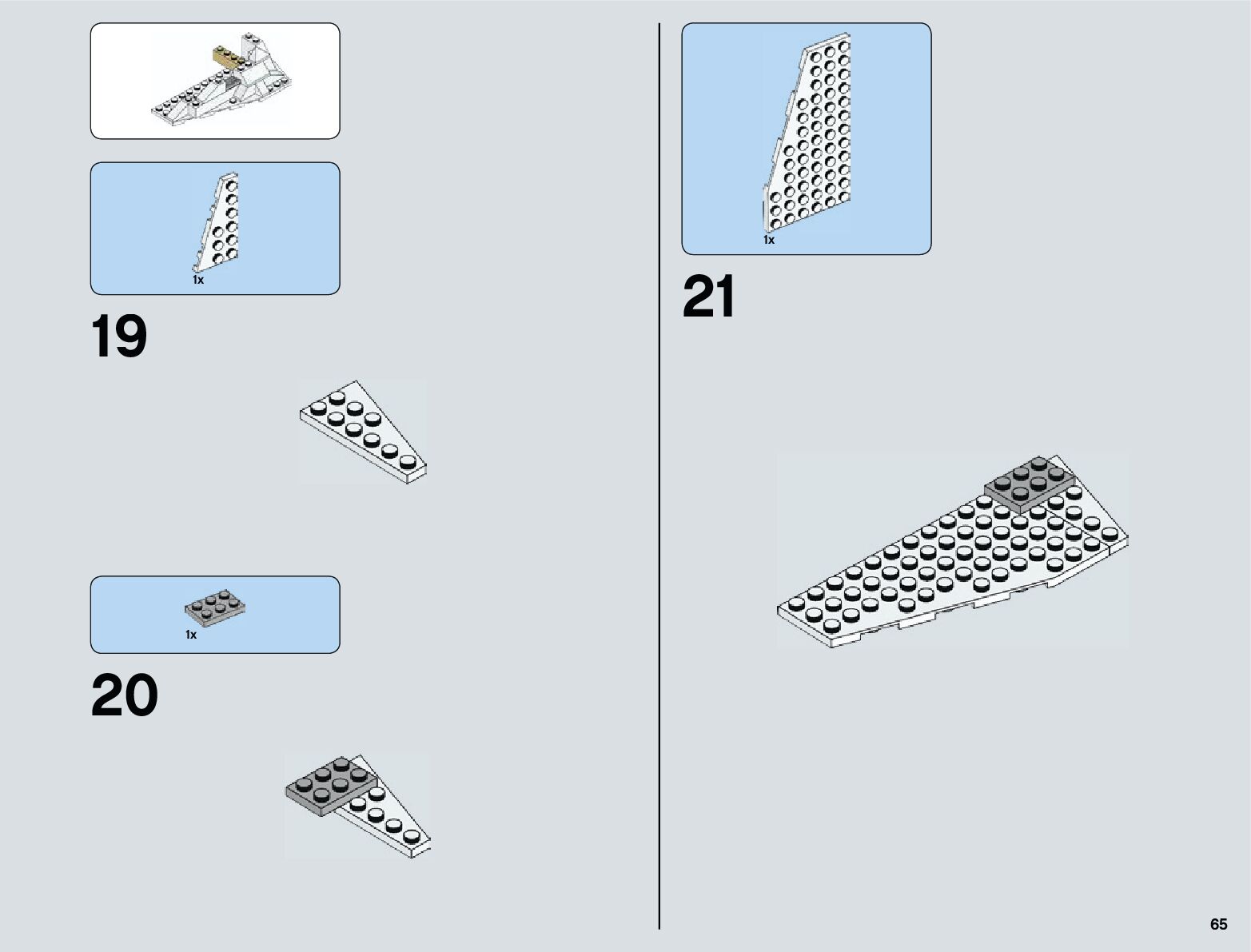 1x

19

1x

20

1x

21

65