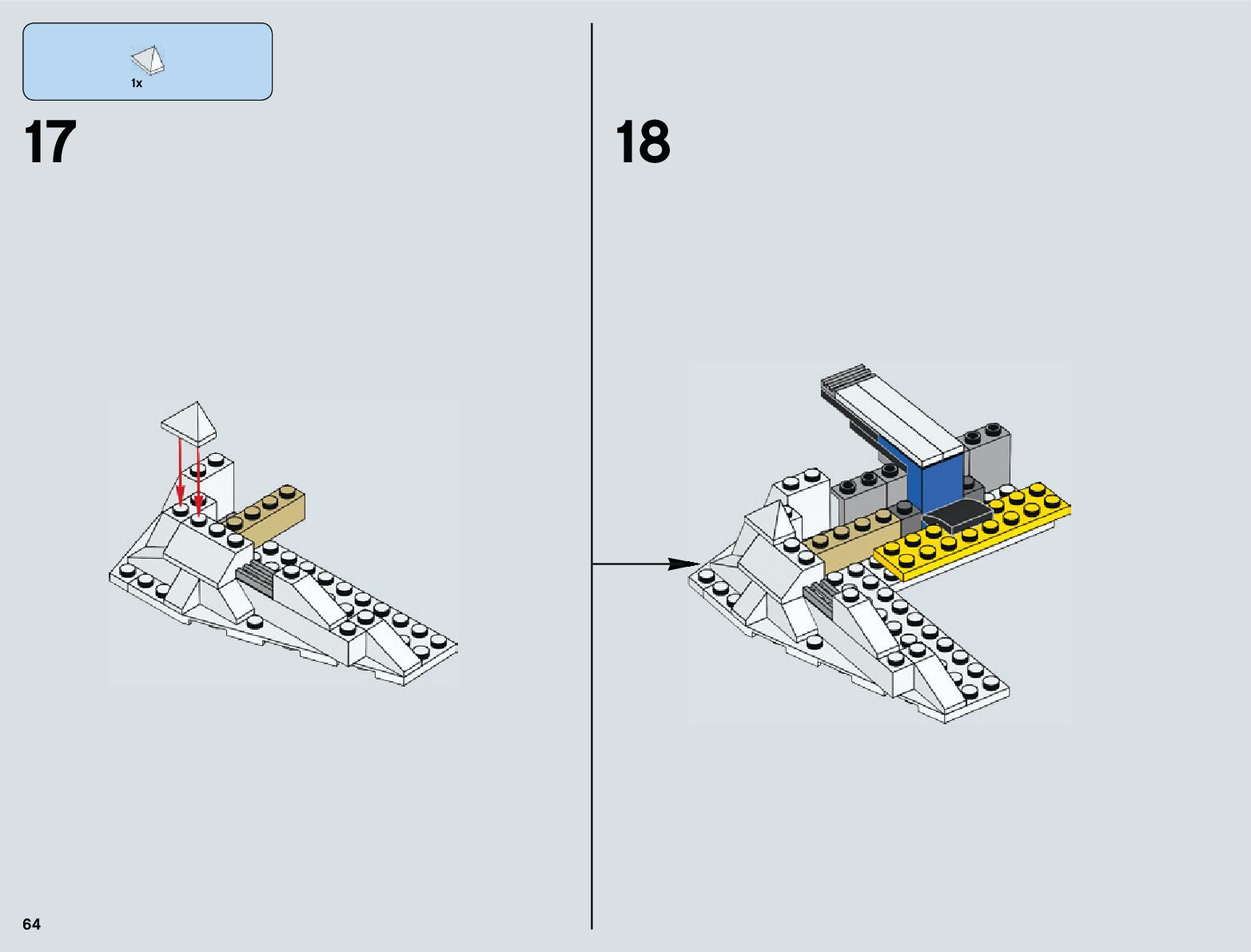 1x

17

18

64