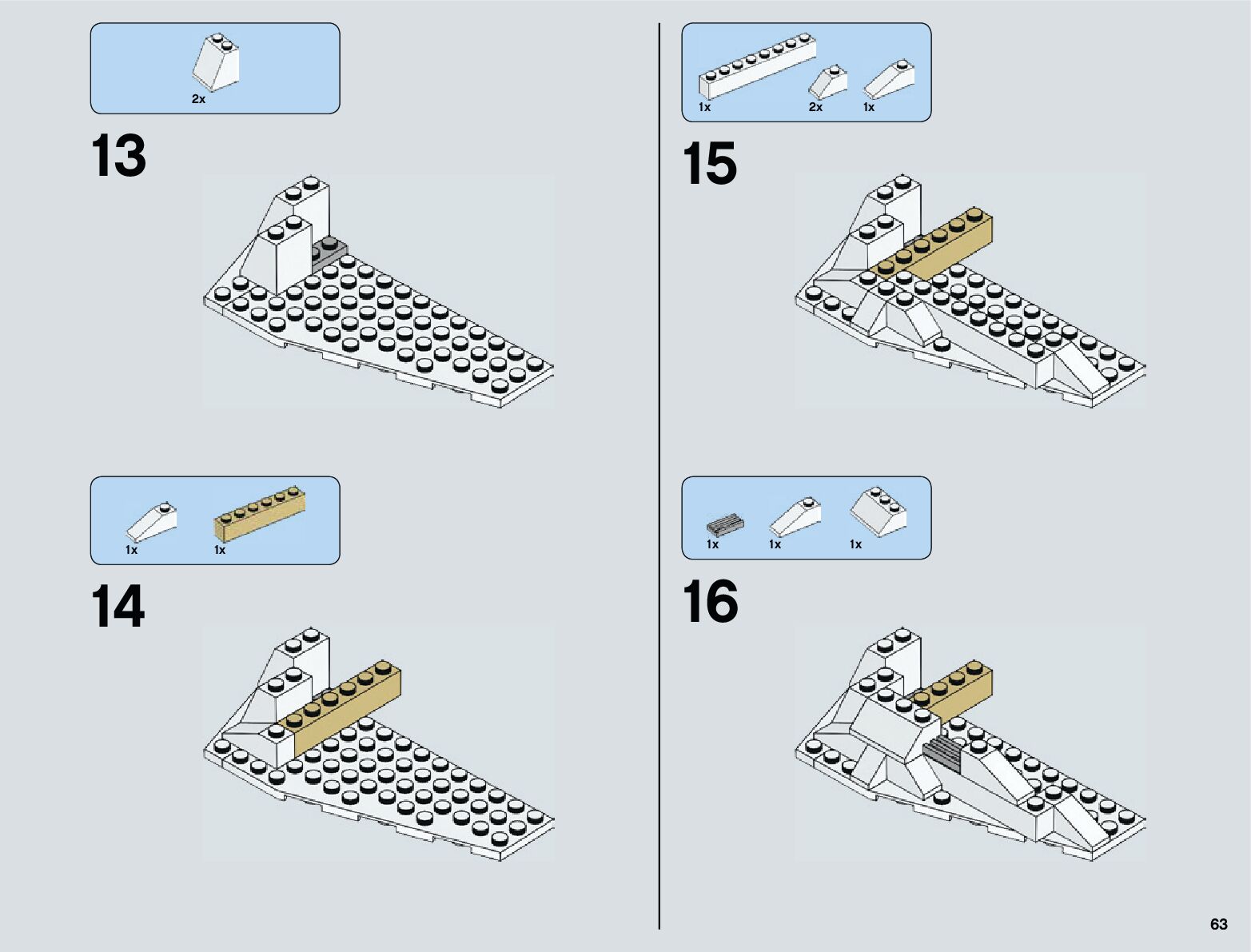 2x

13

1x 1x

14

1x 2x 1x

15

1x 1x 1x

16

63