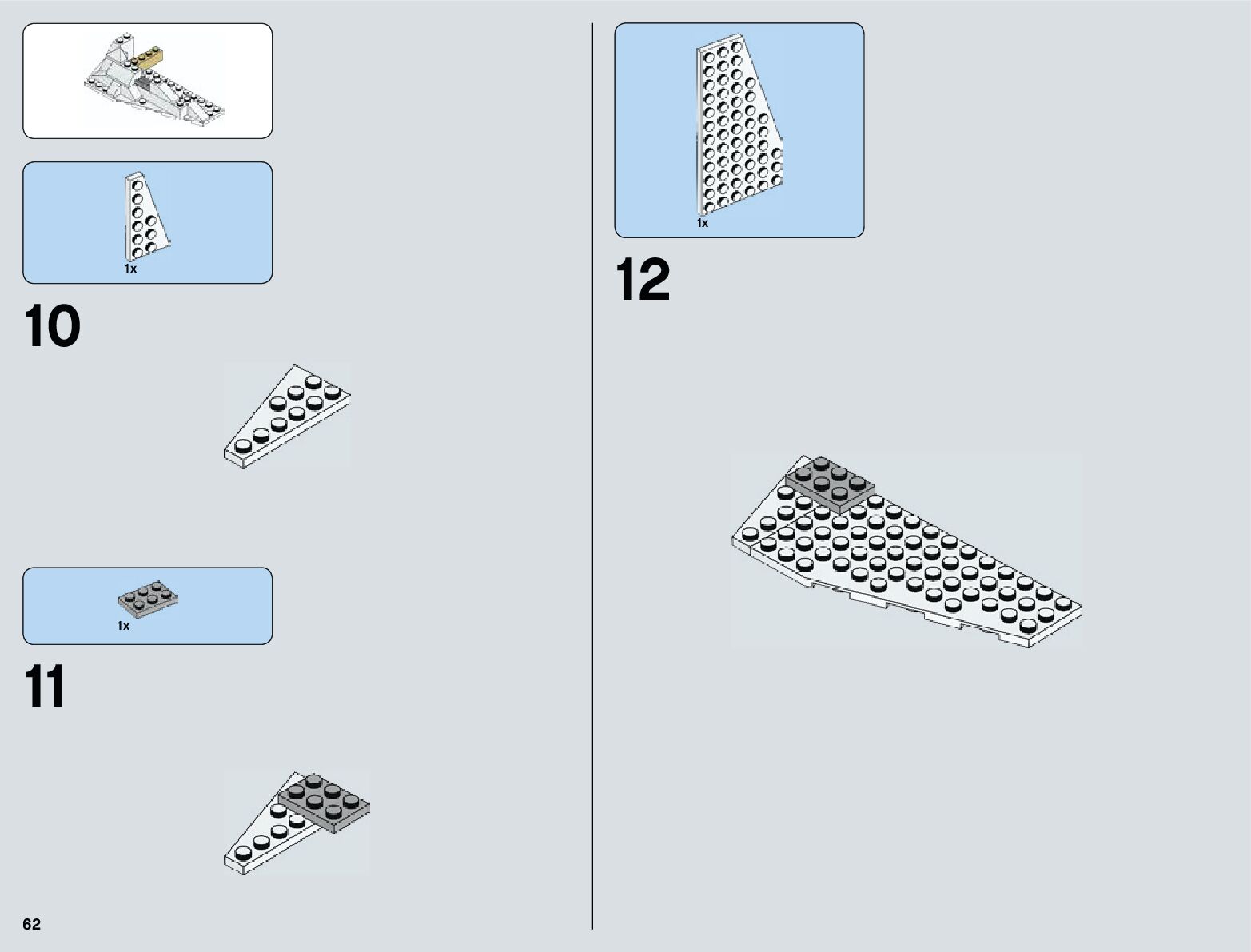 1x

10

1x

11

62

1x

12