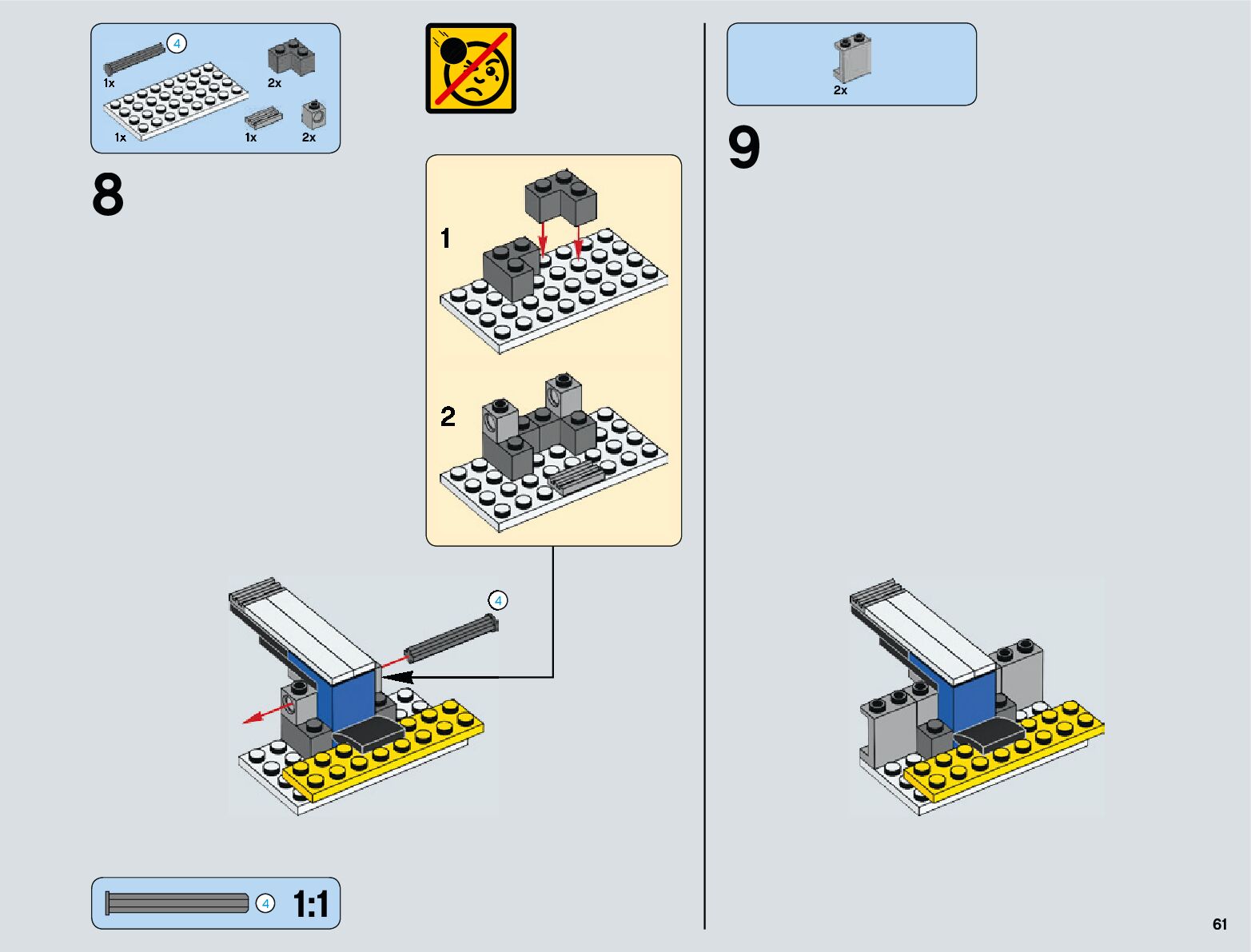 4
1x
2x
1x
1x
2x

8

1

2

4

4 1:1

2x

9

61