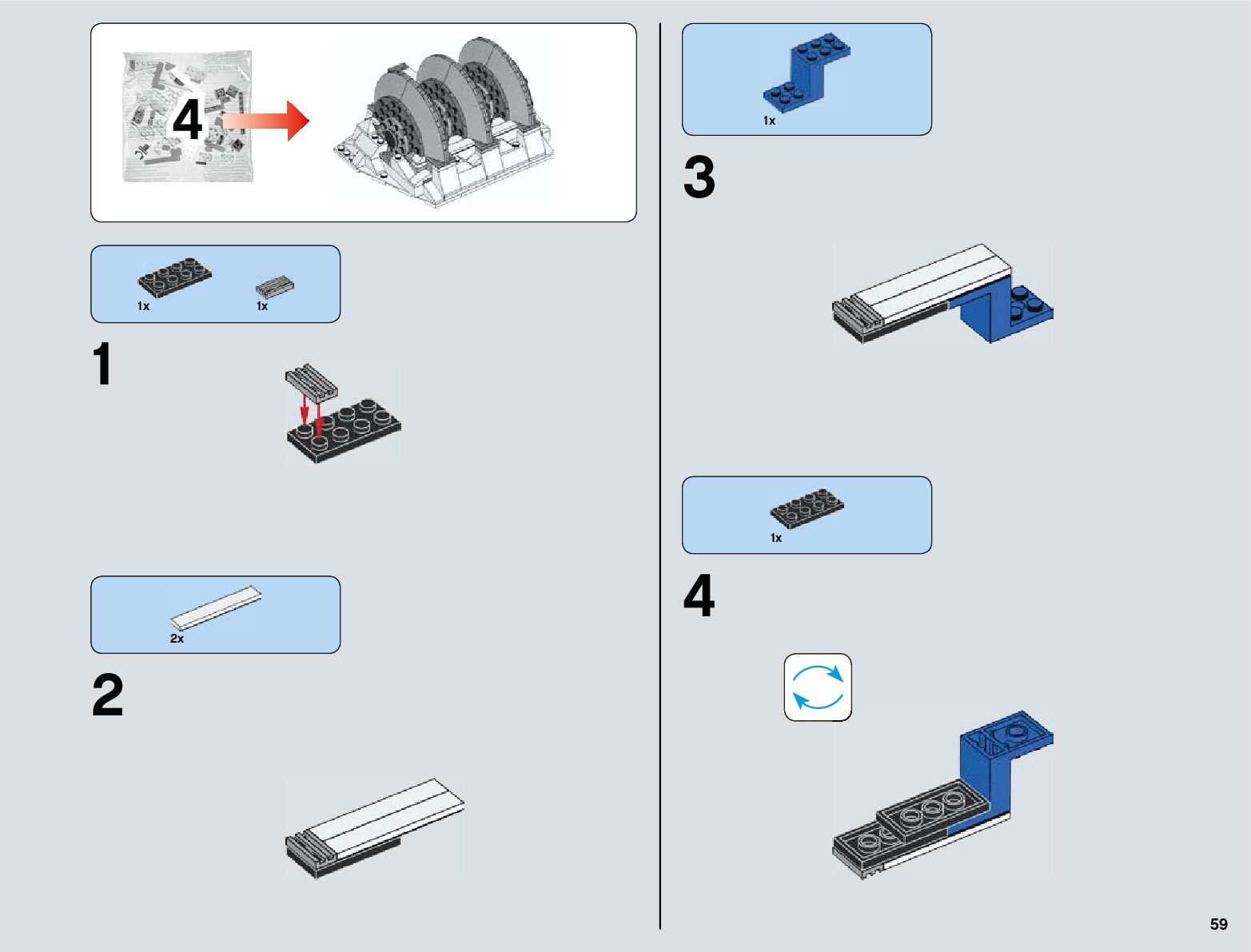 4

1x
1x

1

2x

2

1x

3

1x

4

59