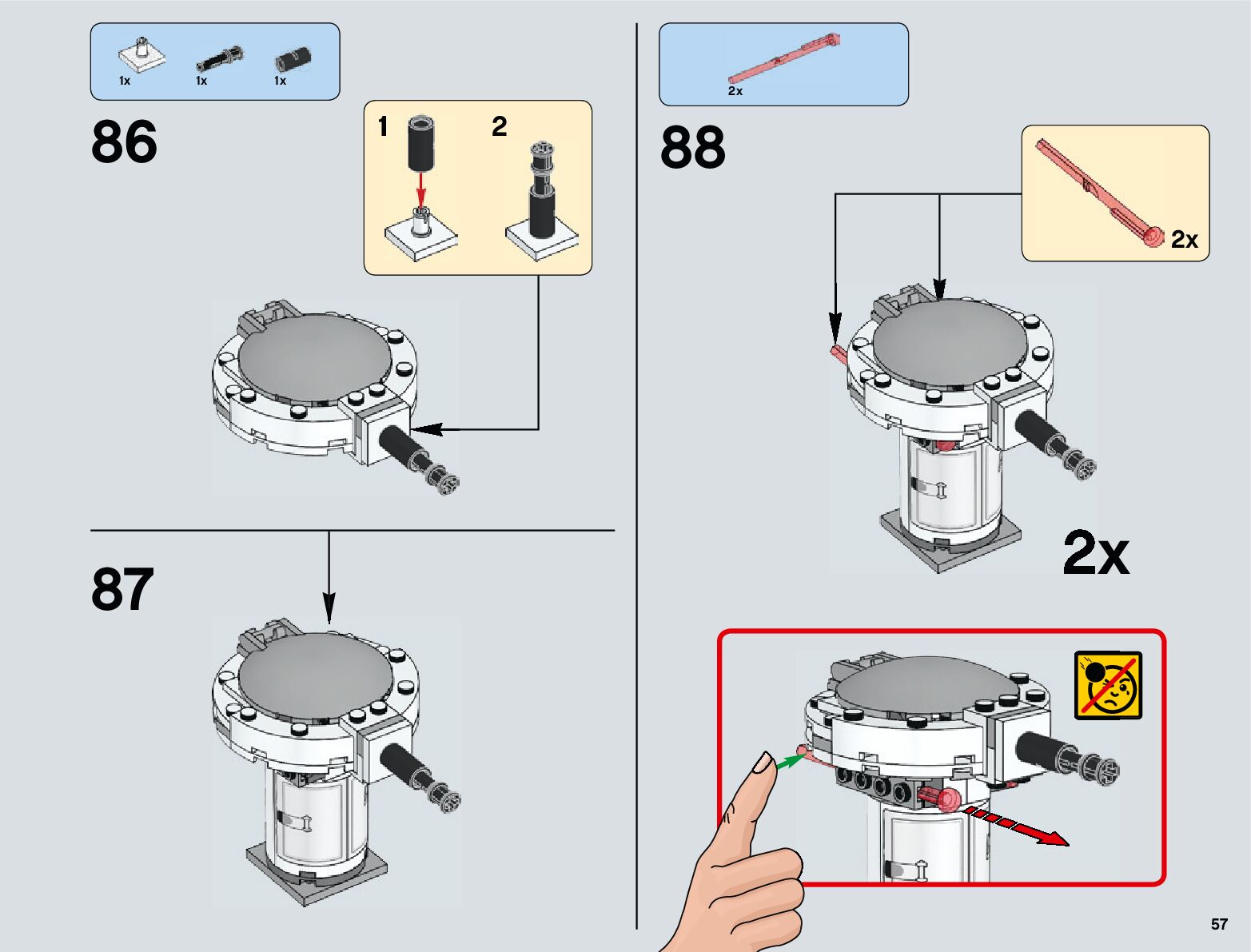 1x 1x 1x

86

1 2

87

2x

88

2x

2x

57