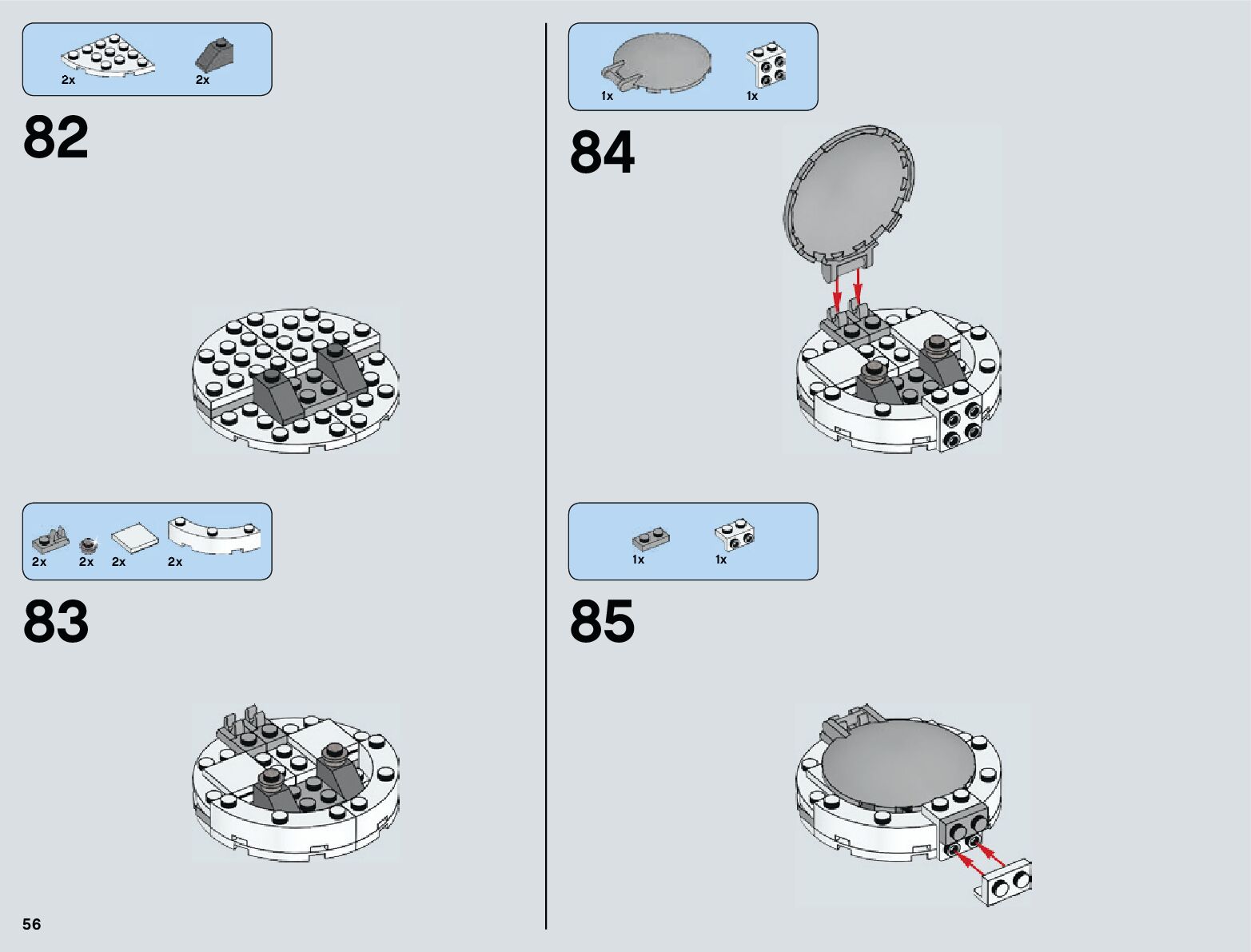 2x 2x

82

2x 2x 2x 2x

83

56

1x 1x

84

1x 1x

85