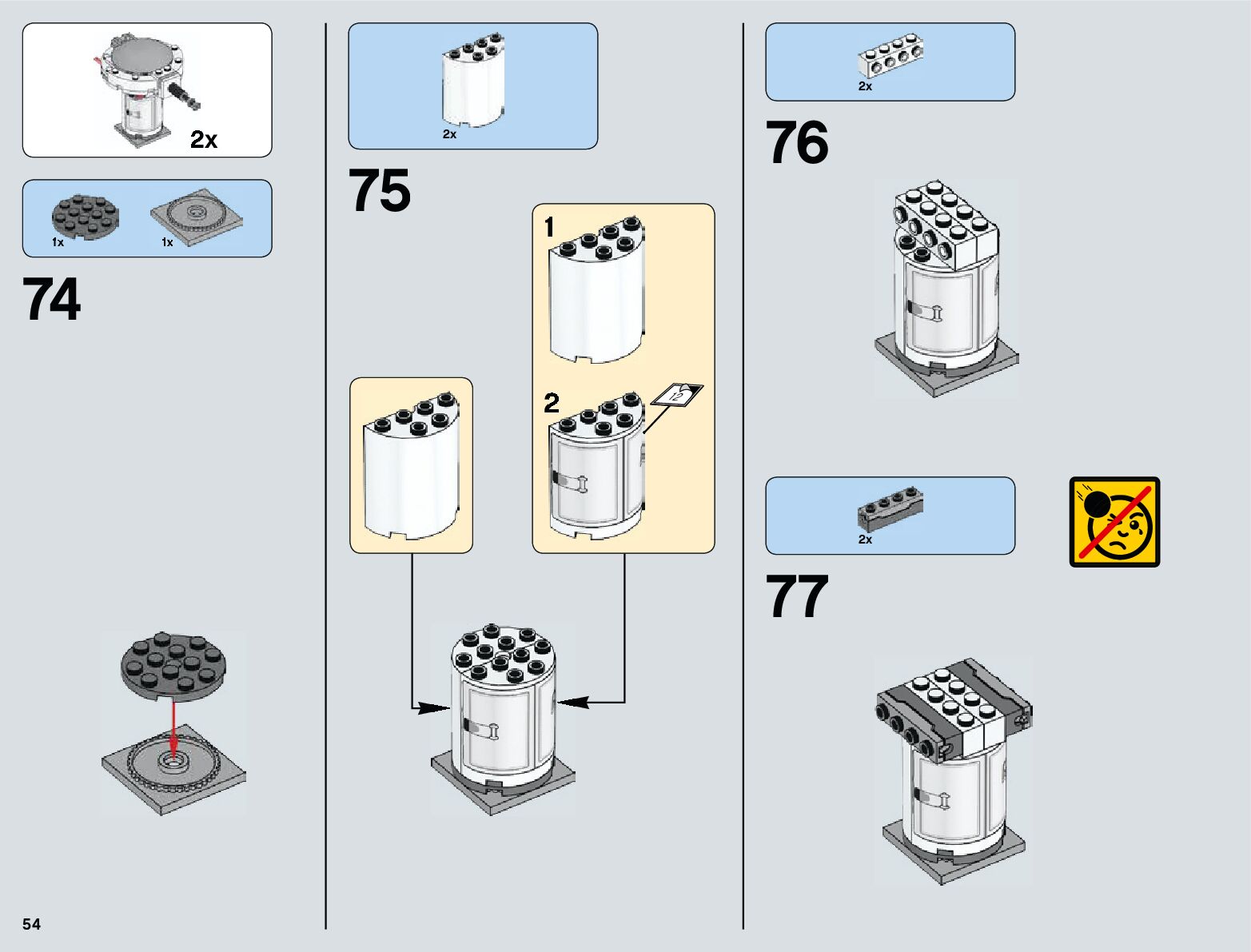 2x

1x 1x

74

2x

75

1

2

12

2x

76

2x

77

54