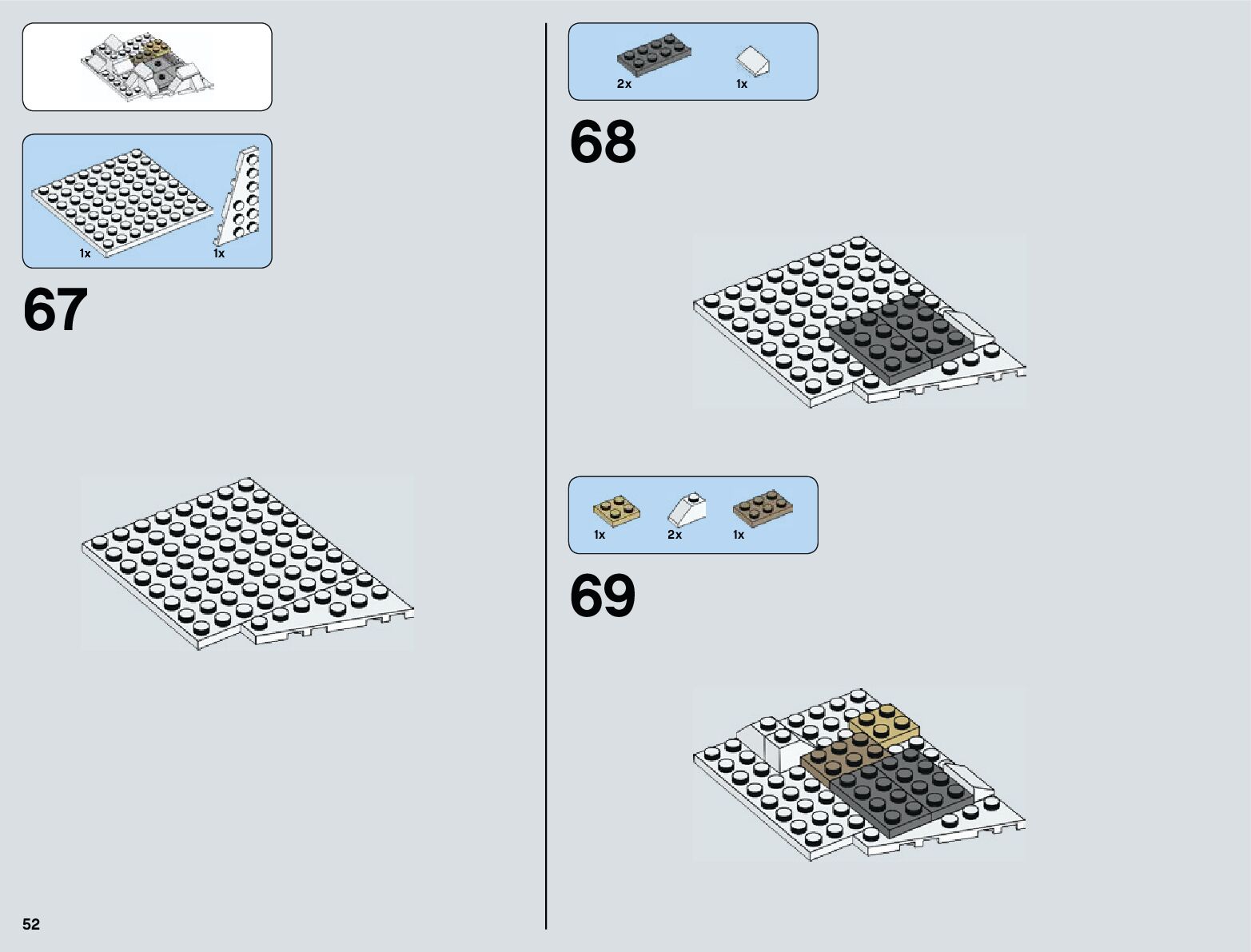 1x
1x

67

2x
1x

68

1x
2x
1x

69

52