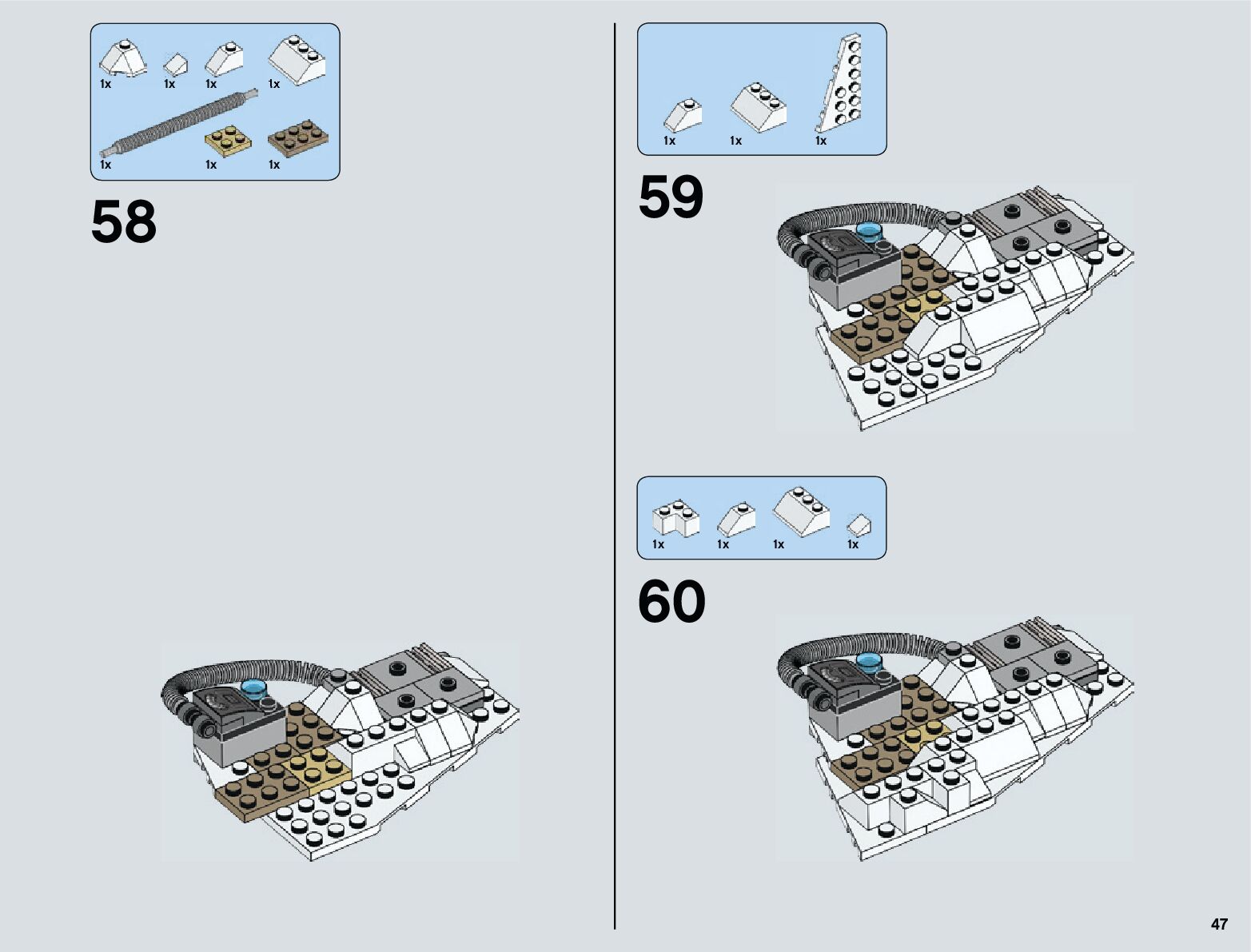 1x 1x 1x 1x
1x 1x 1x

58

1x 1x 1x

59

1x 1x 1x 1x

60

47