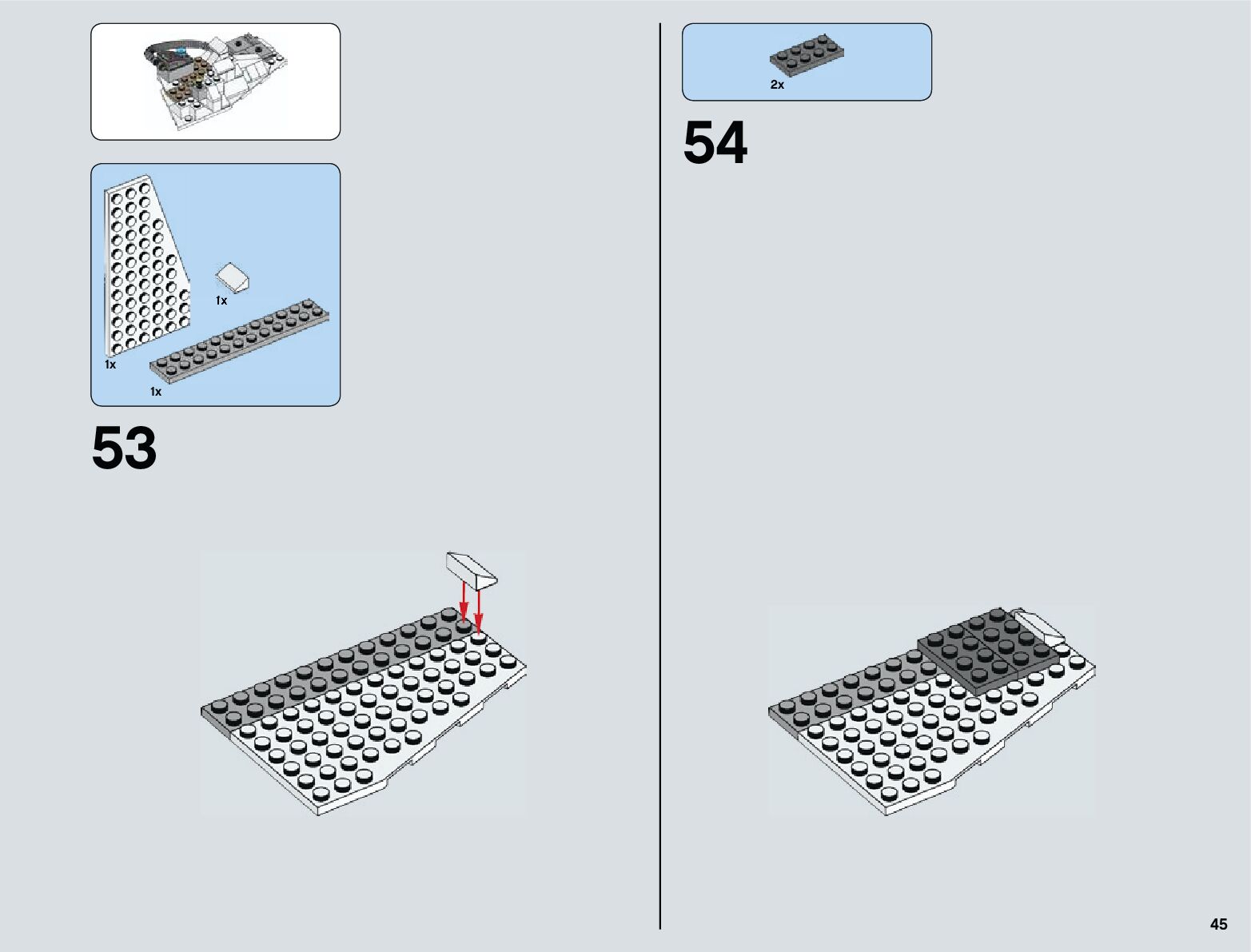 1x

1x

1x

53

2x

54

45