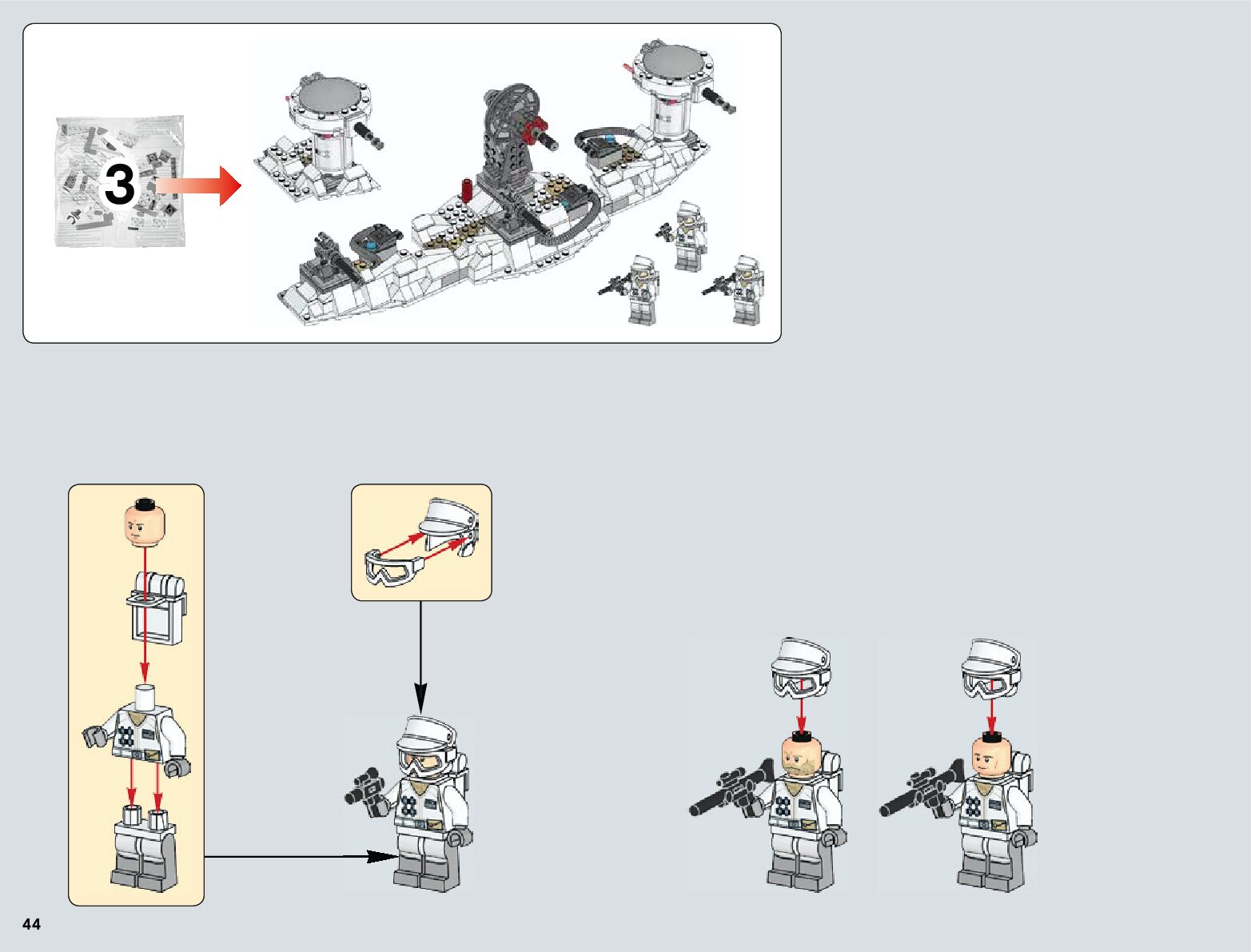 3

44