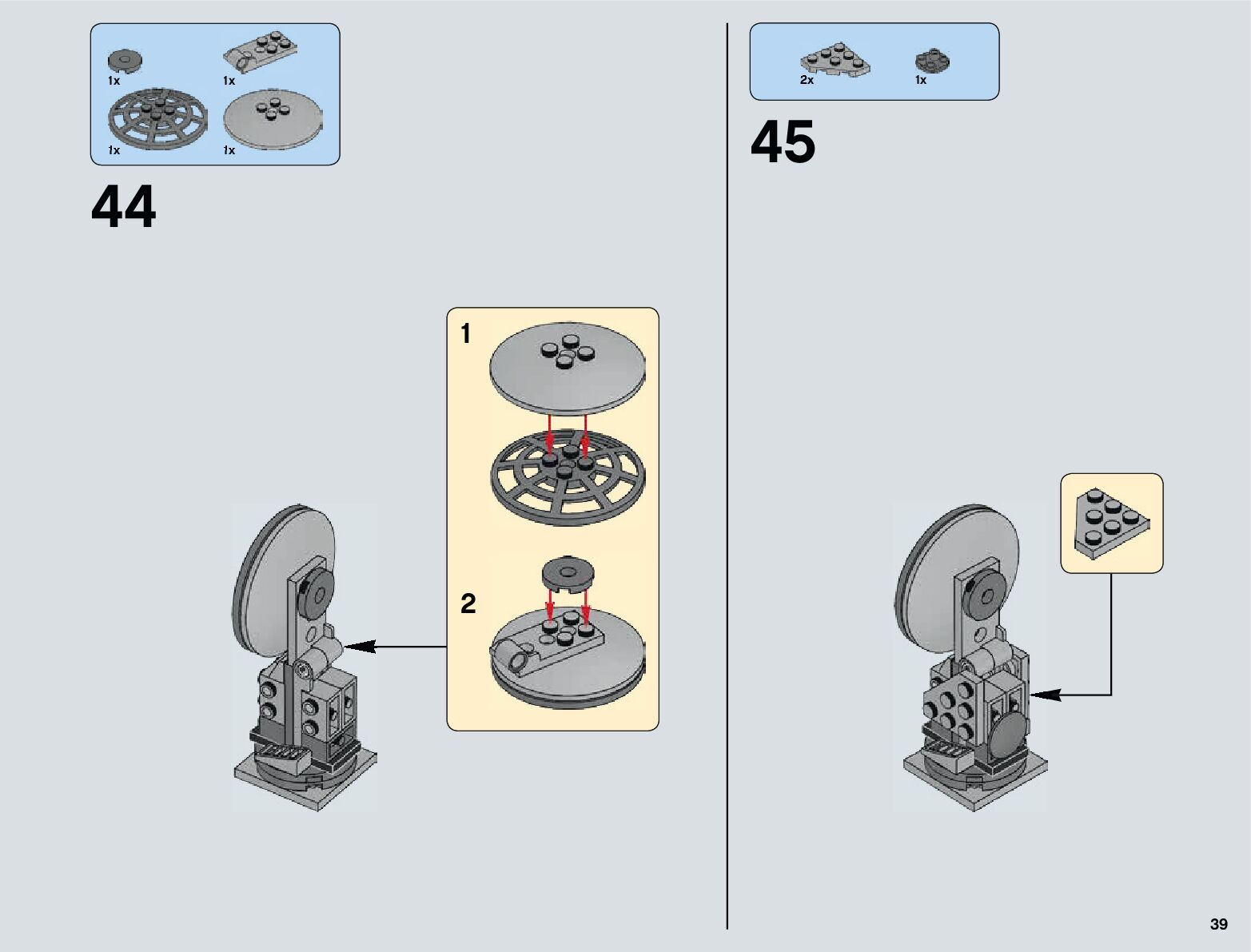 1x 1x
1x 1x

44

1

2

2x 1x

45

39