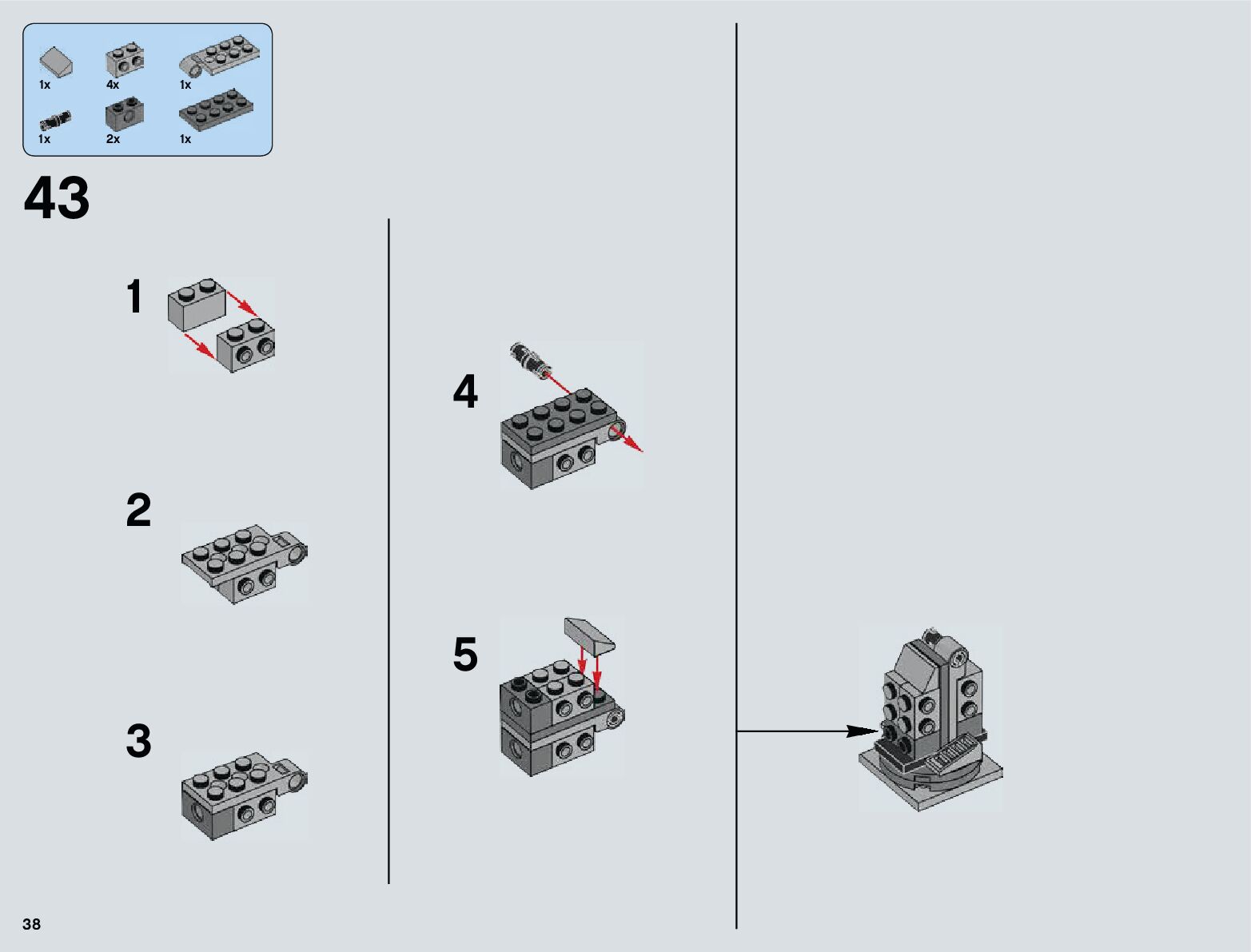 1x
4x
1x
1x
2x
1x

43

1

2

3

4

5

38