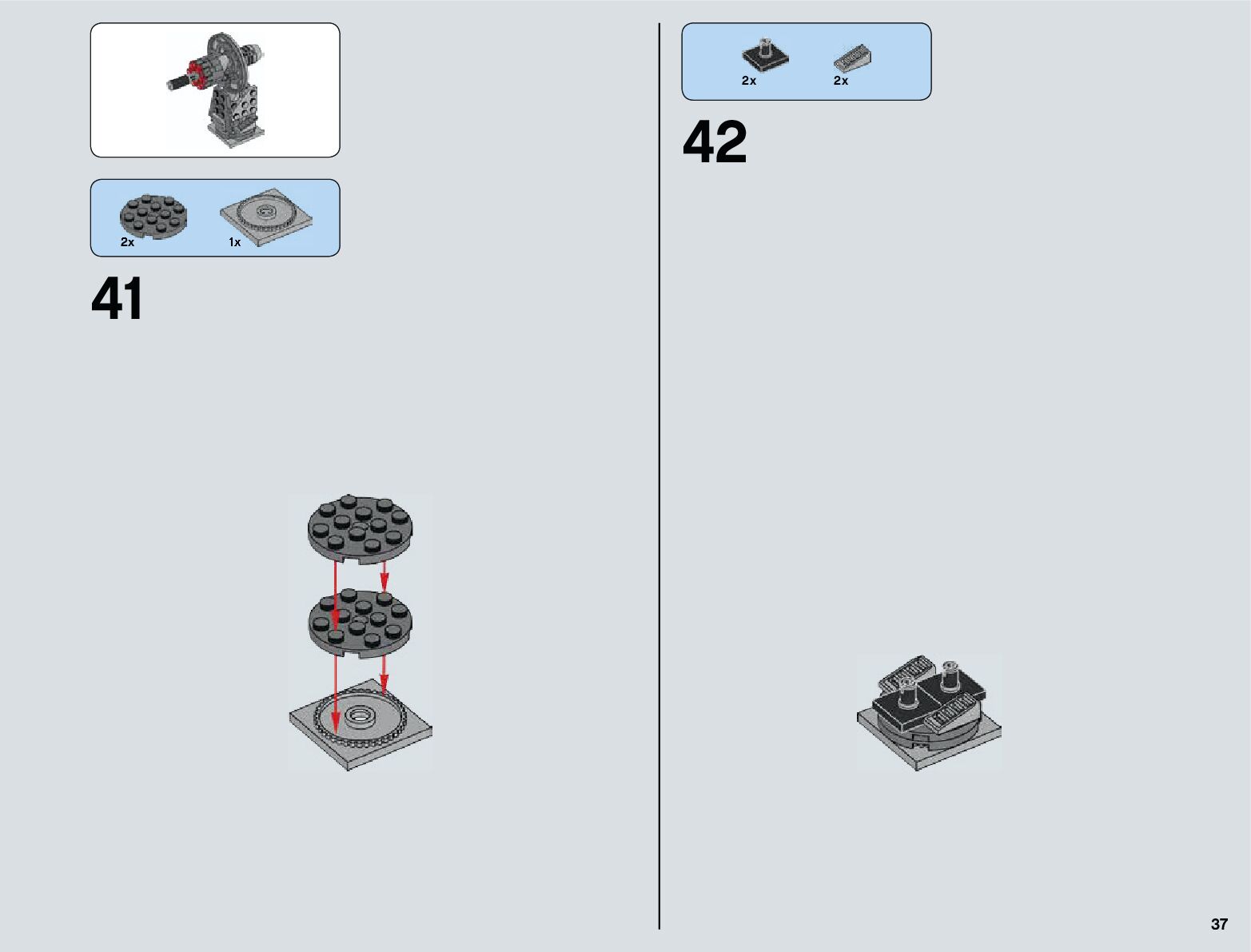 2x

1x

41

2x

2x

42

37