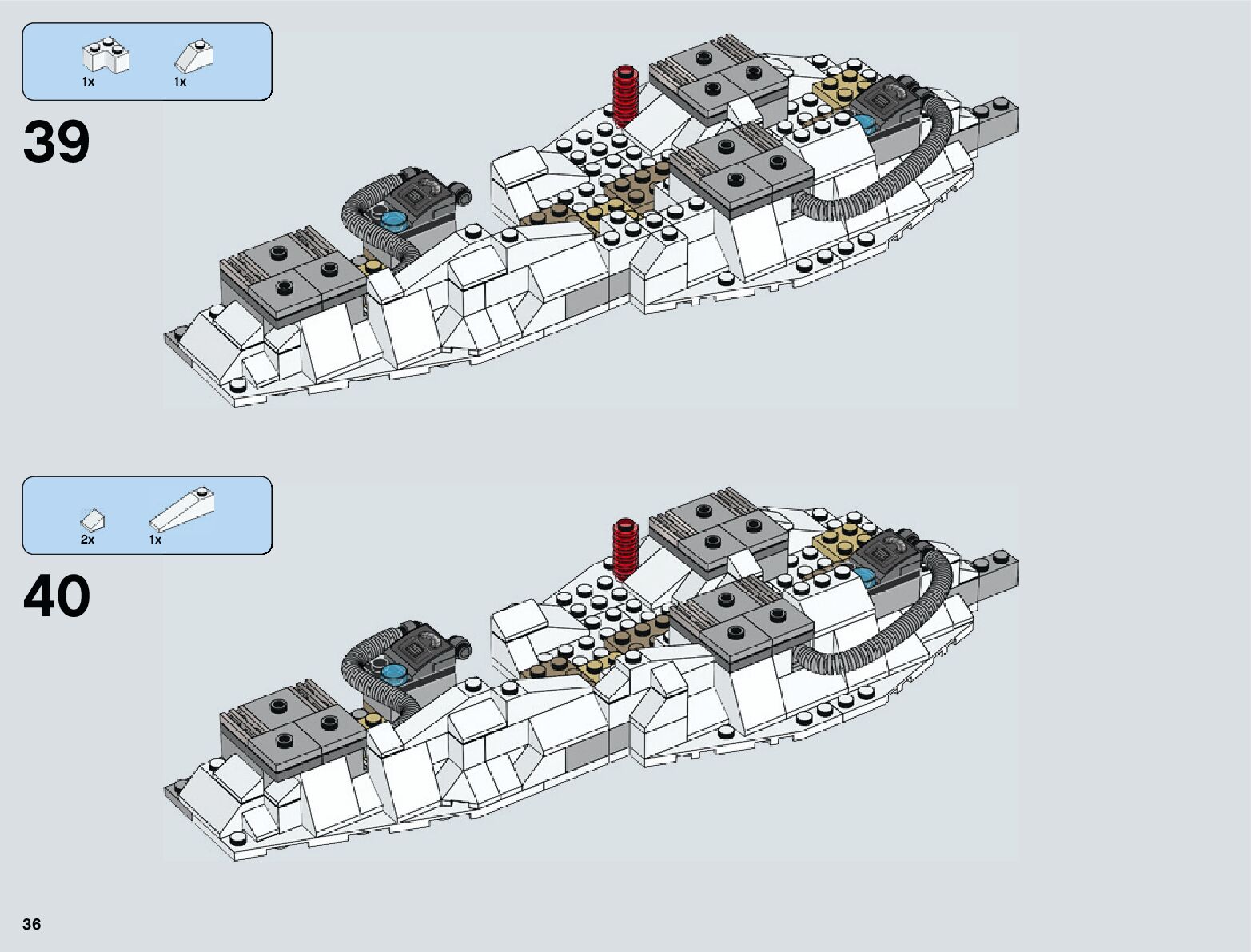 1x 1x

39

2x 1x

40

36