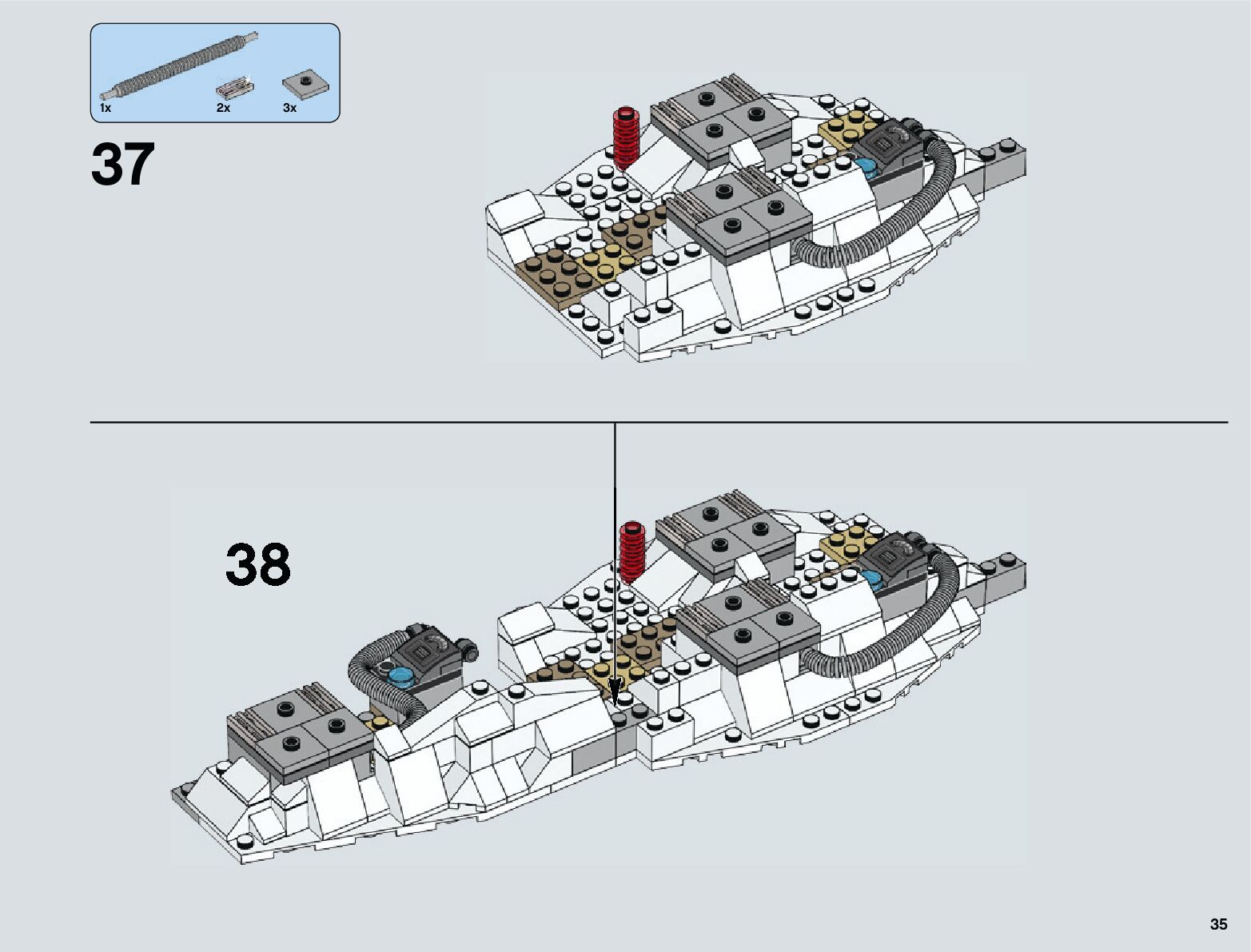 1x 2x 3x

37

38

35