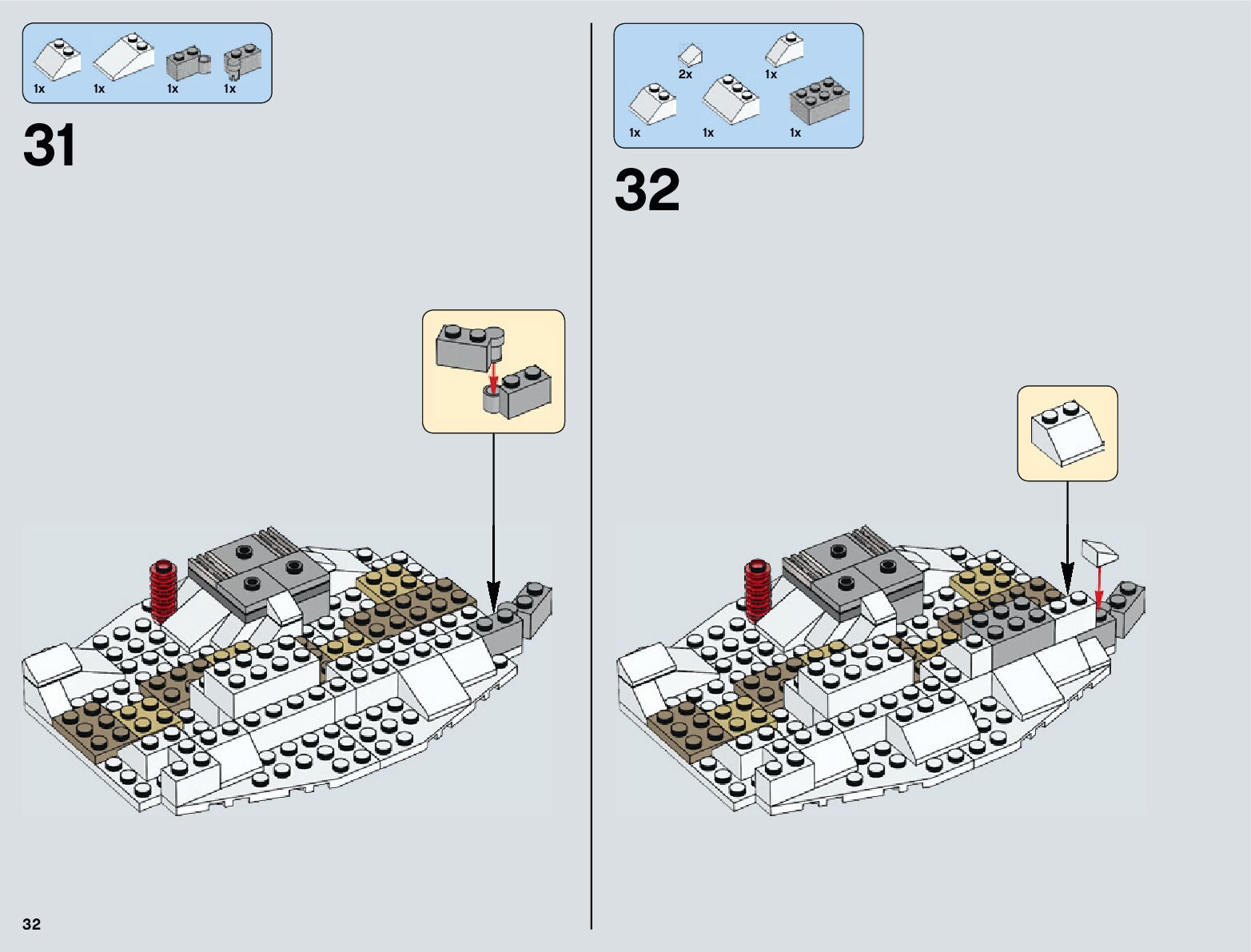 1x 1x 1x 1x

31

2x 1x

1x 1x 1x

32

32