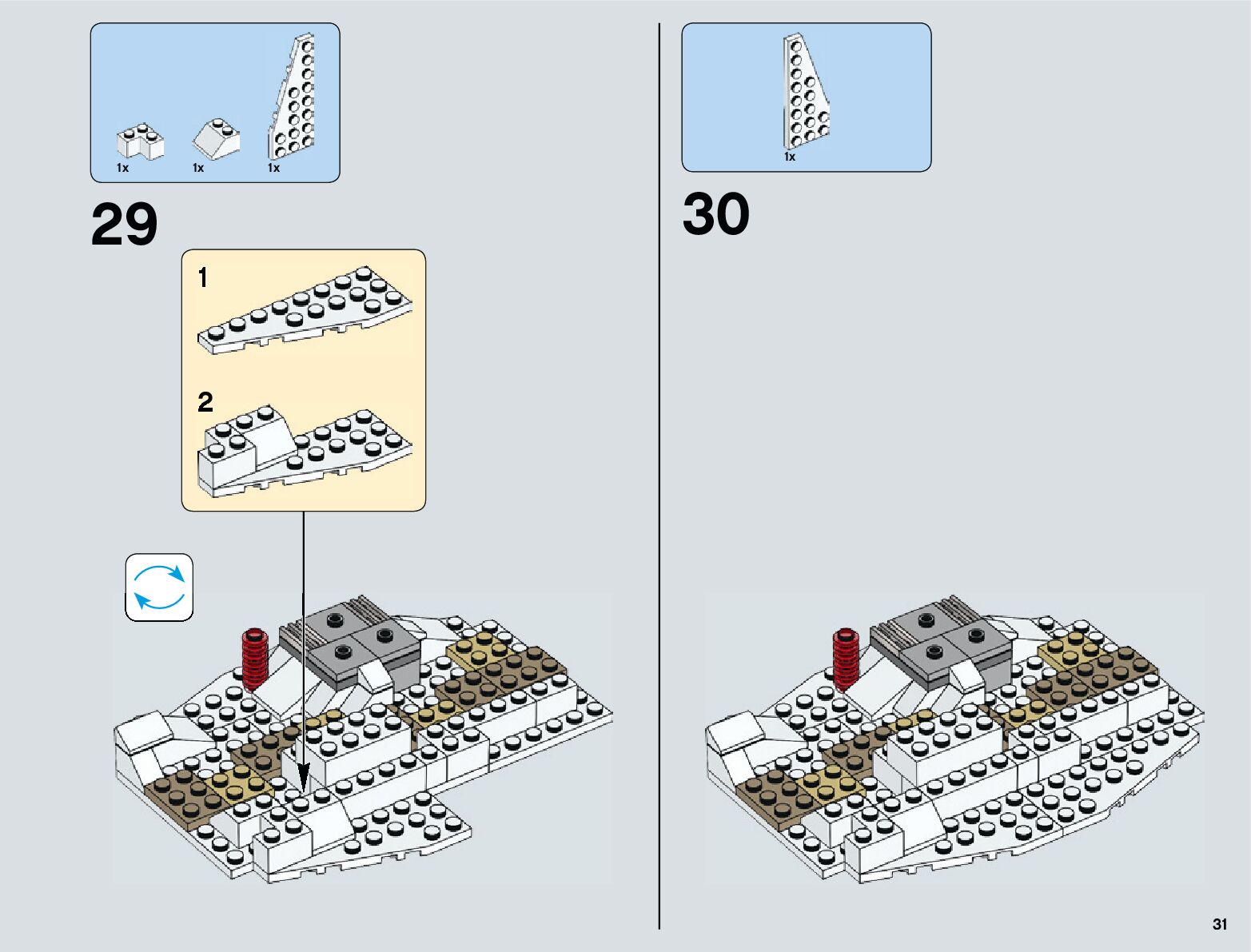 1x 1x 1x

29

1

2

1x

30

31