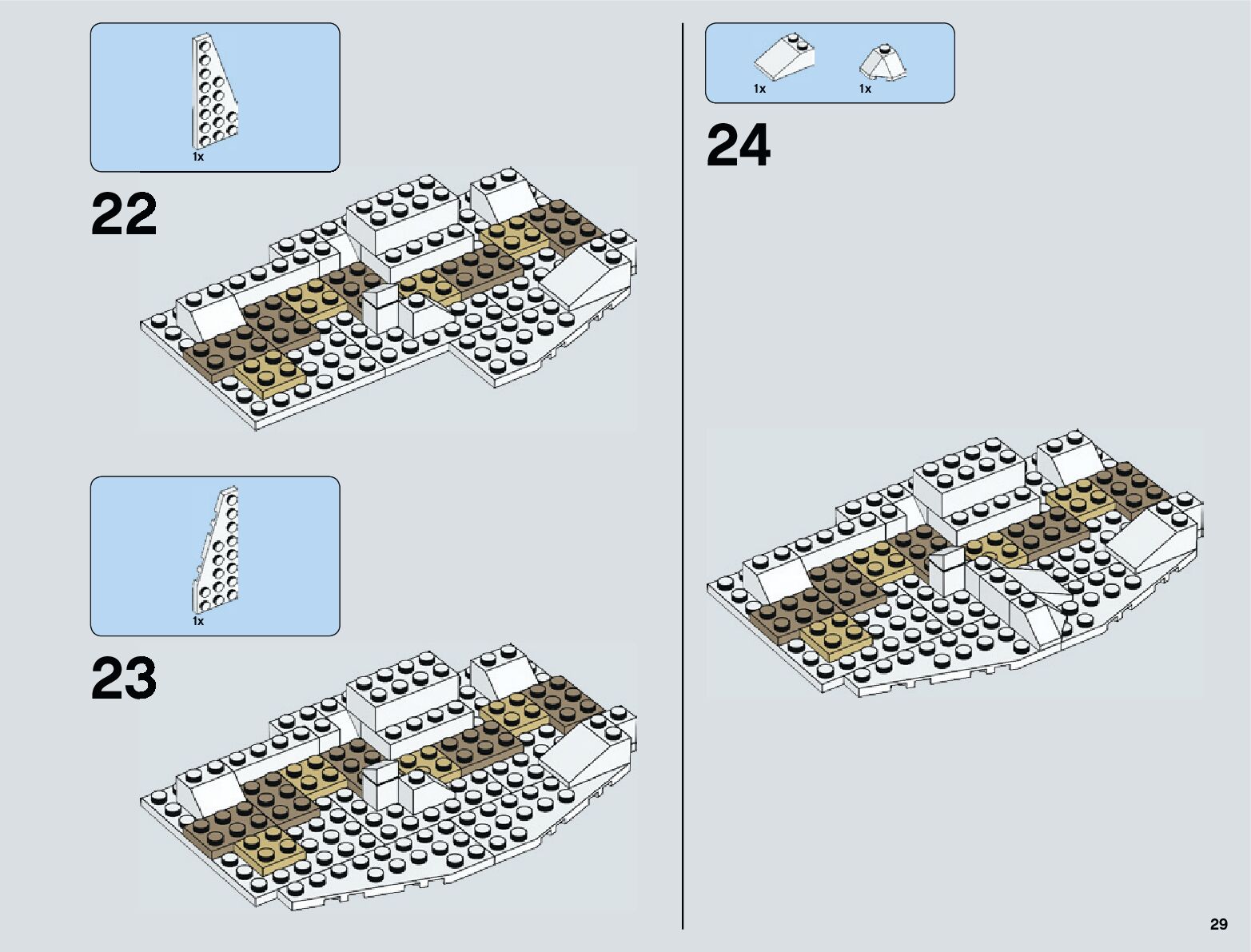 1x

22

1x

23

1x

1x

24

29