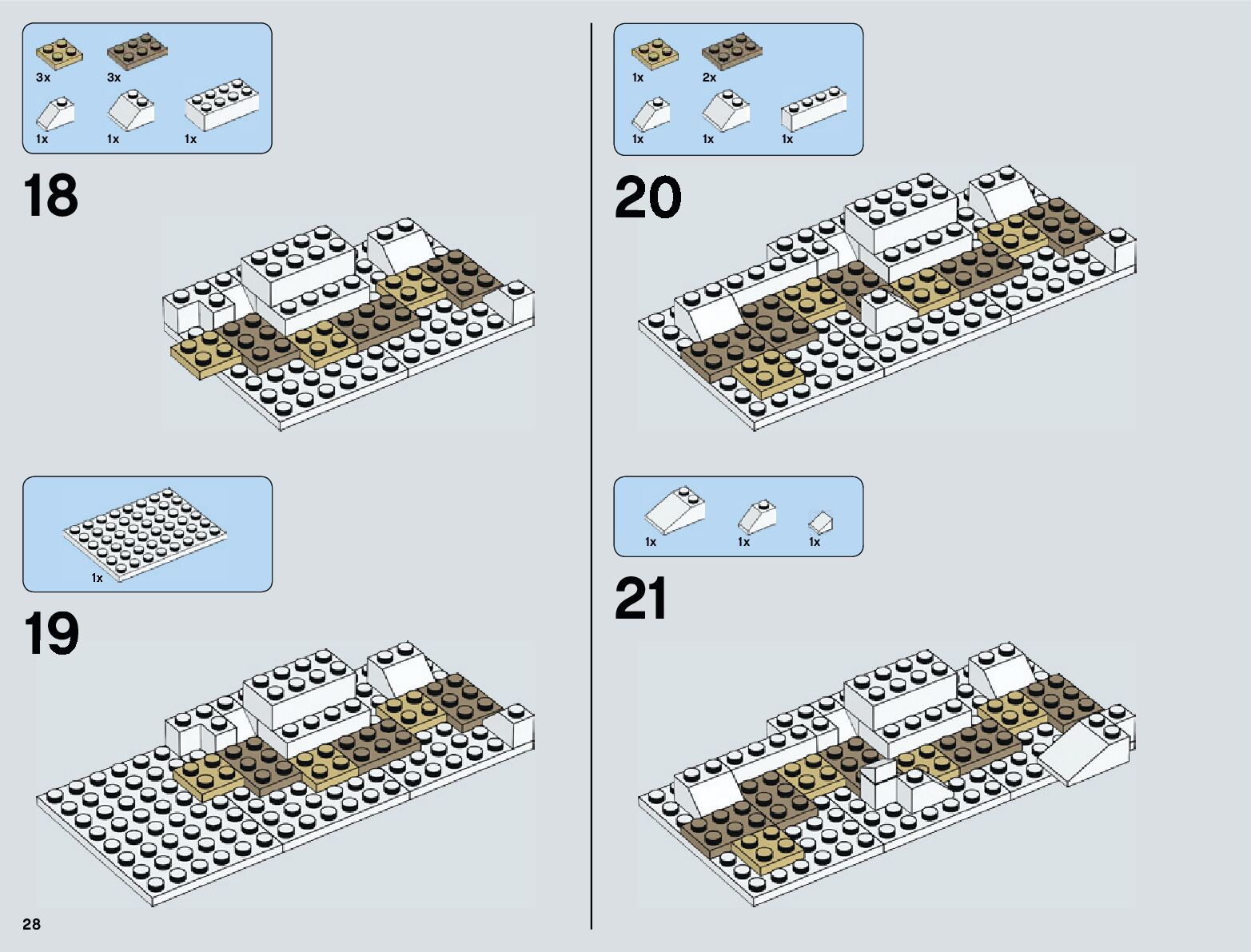 3x 3x
1x 1x 1x

18

1x

19

28

1x 2x
1x 1x 1x

20

1x 1x 1x

21