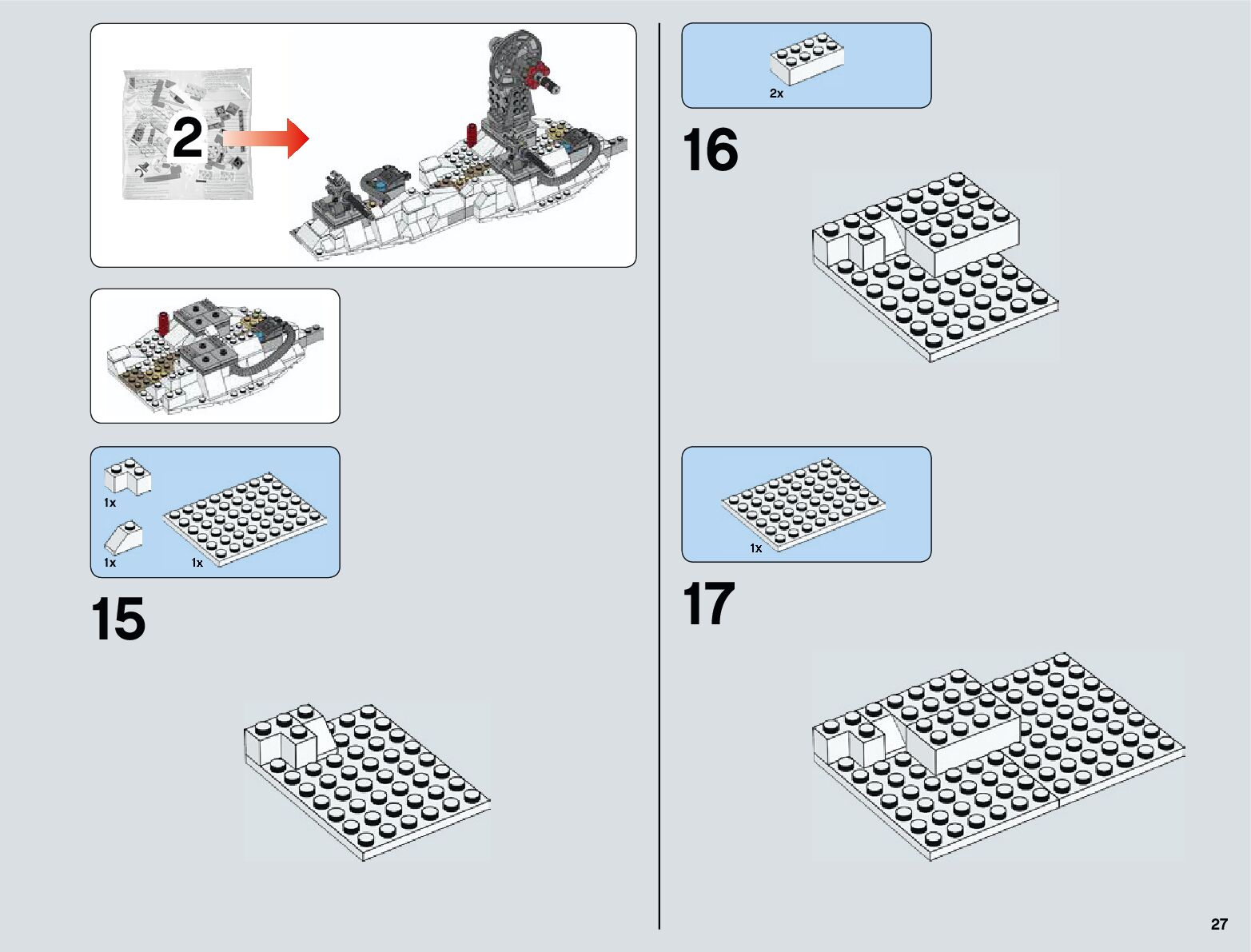 2

1x

1x

1x

15

2x

16

1x

17

27