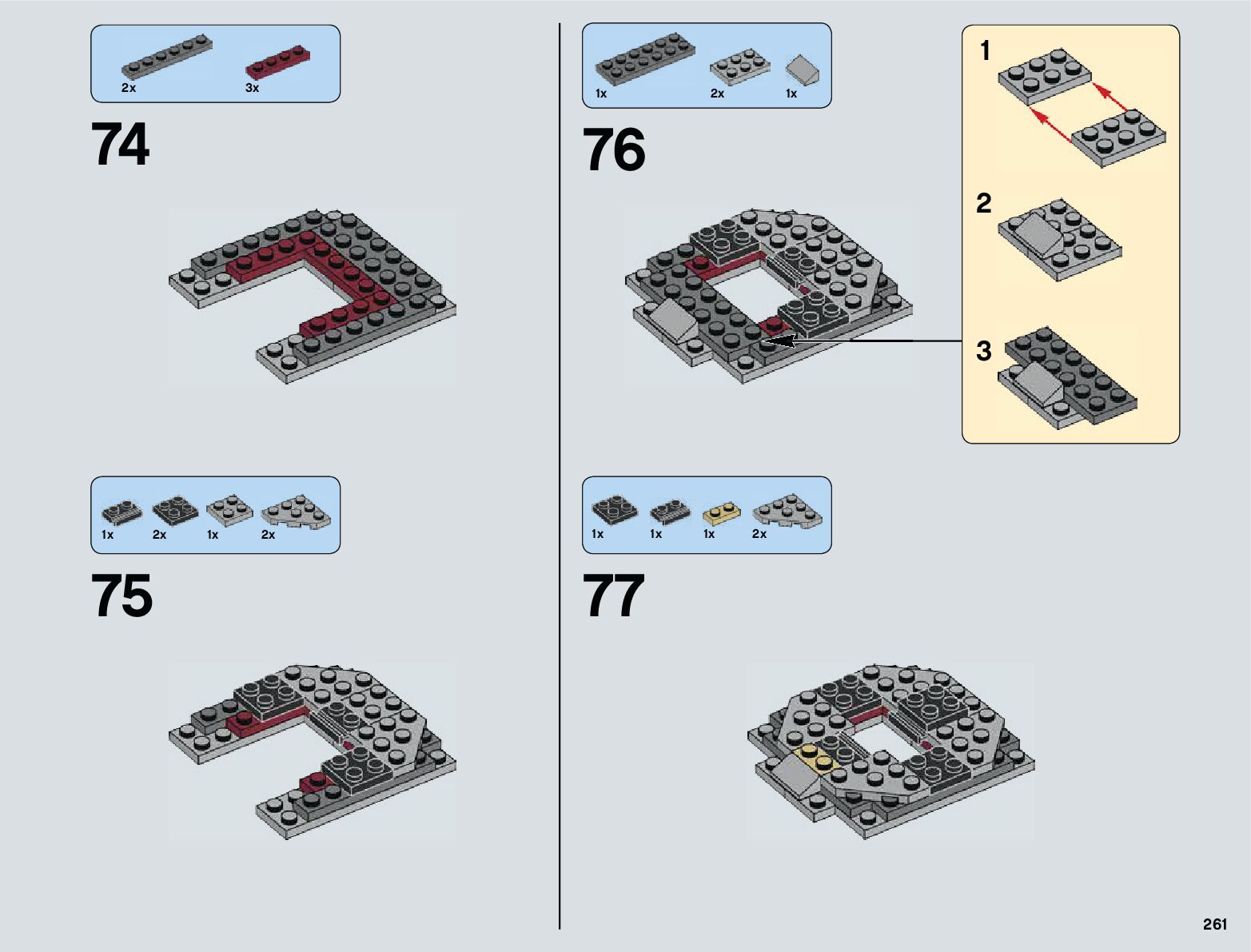 2x 3x

74

1x 2x 1x 2x

75

1x 2x 1x

76

1

2

3

1x 1x 1x 2x

77

261