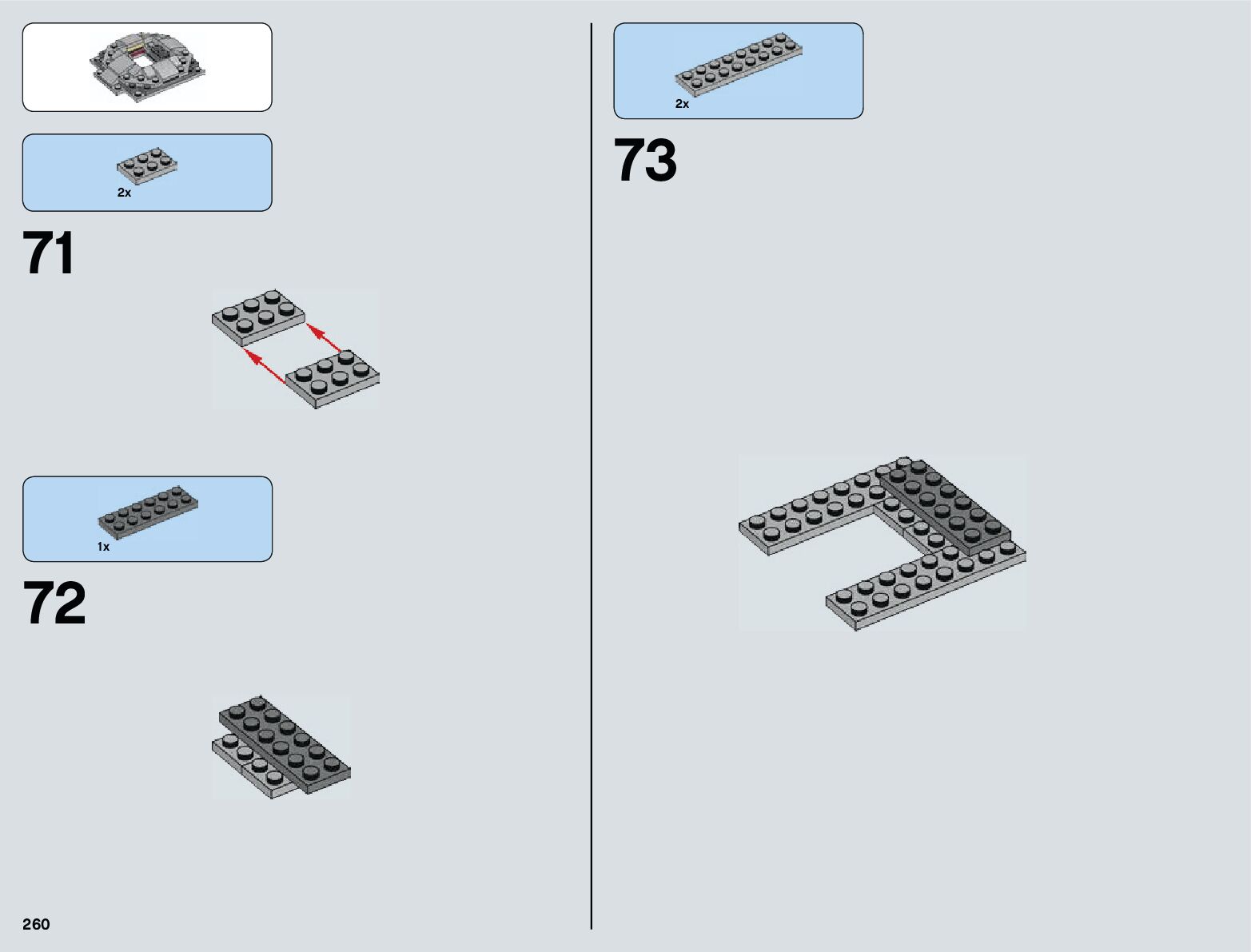 2x

71

1x

72

260

2x

73