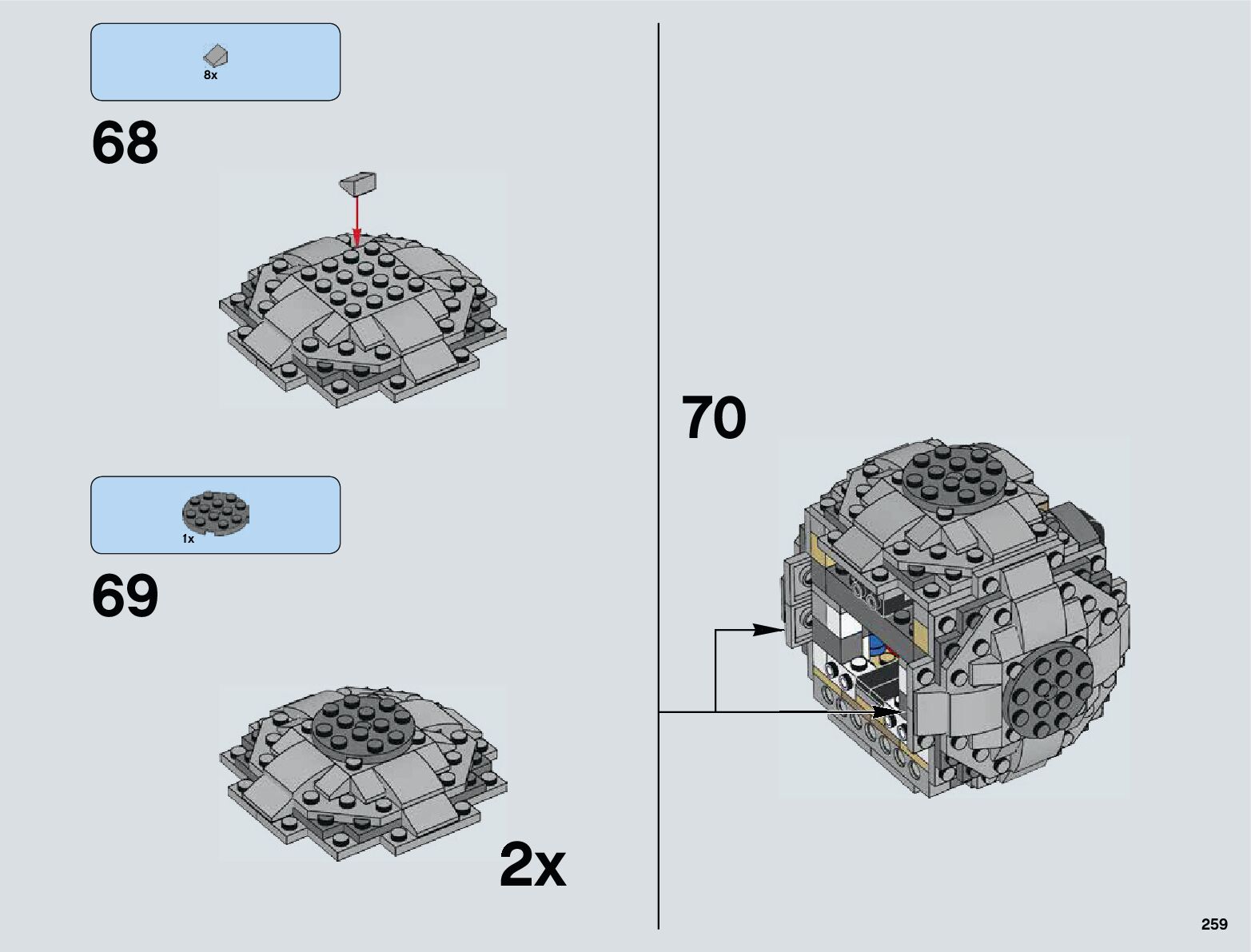 8x

68

1x

69

2x

70

259