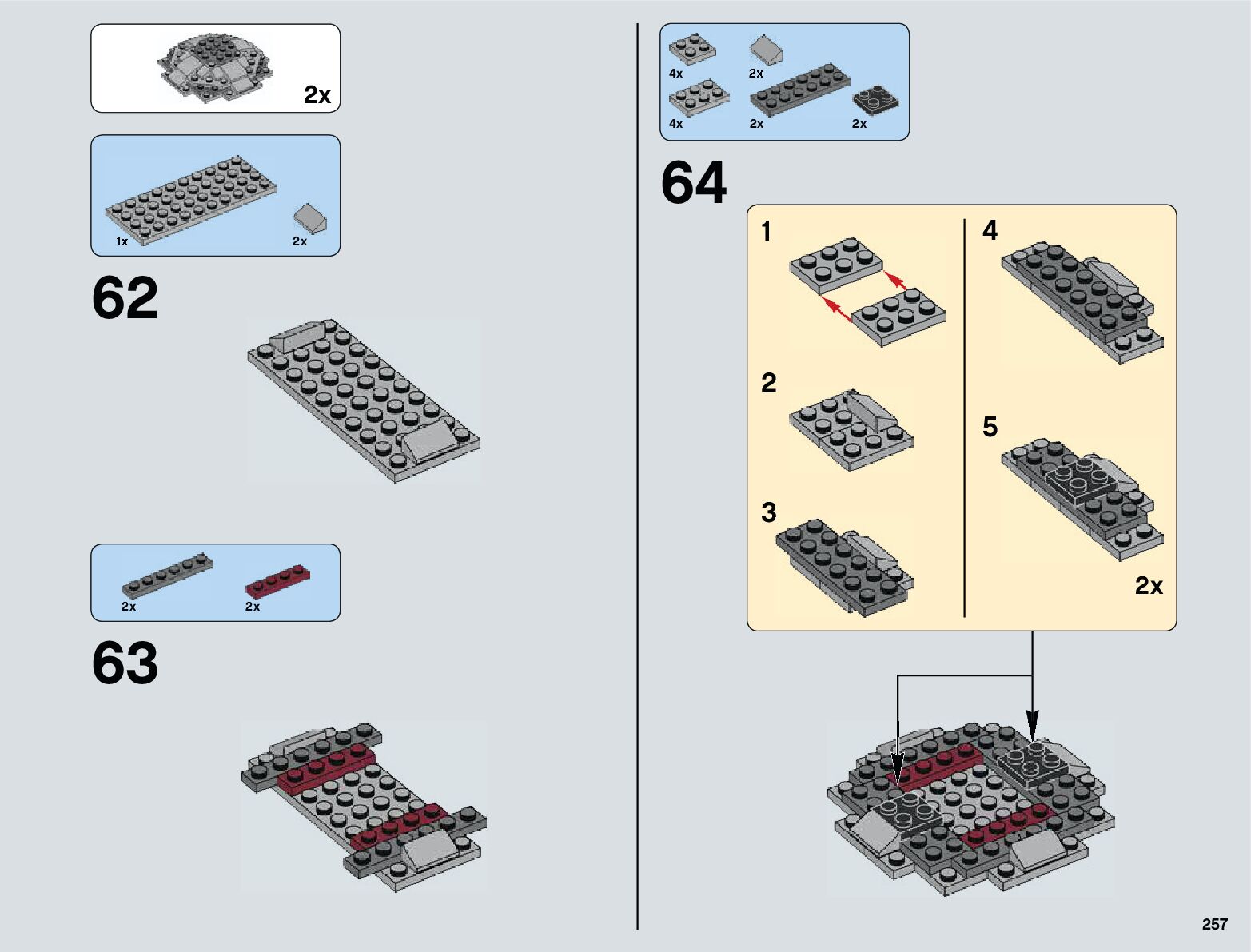 2x

1x 2x

62

2x 2x

63

4x 2x
4x 2x 2x

64

1

2

3

4

5

2x

257