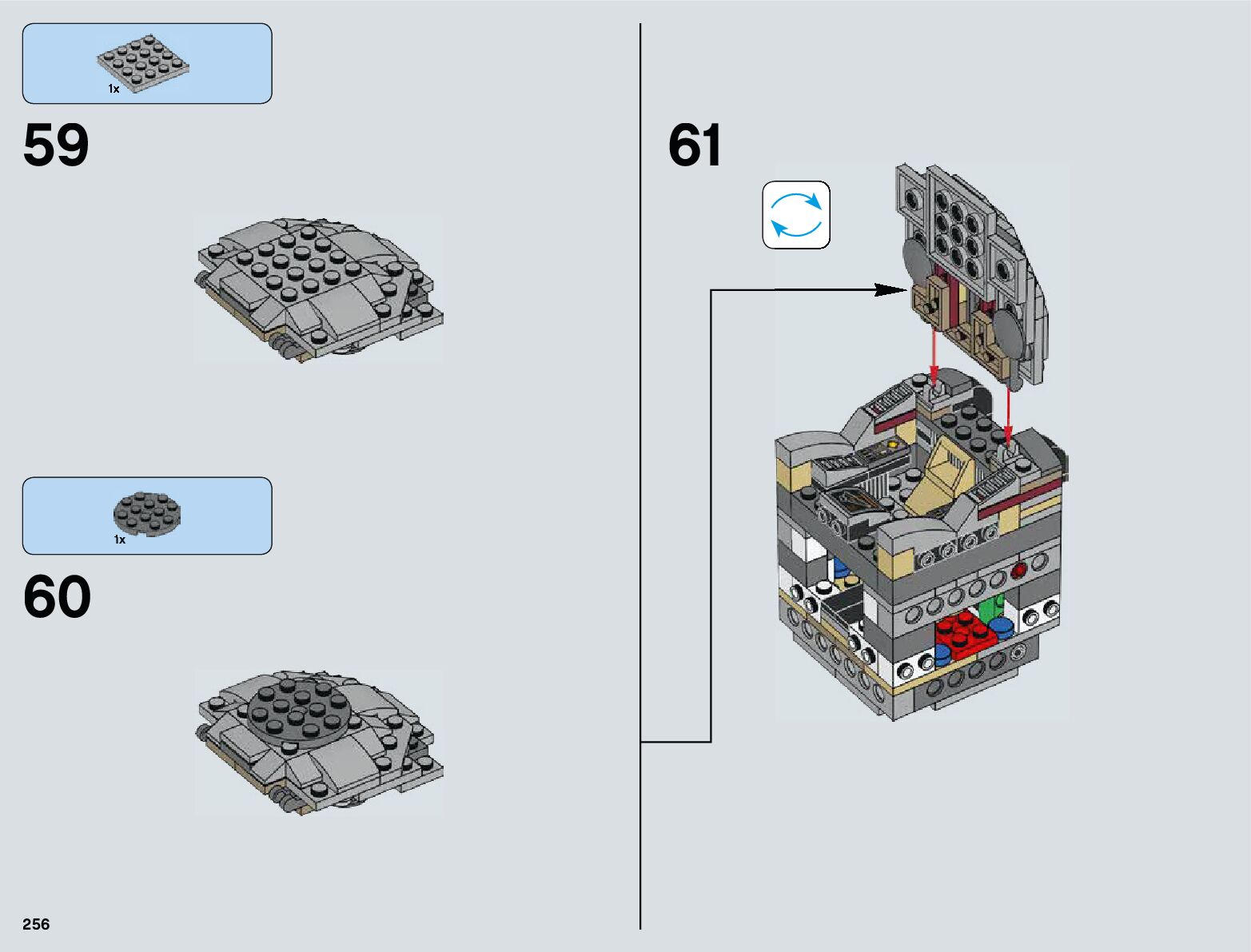 1x

59

1x

60

61

256