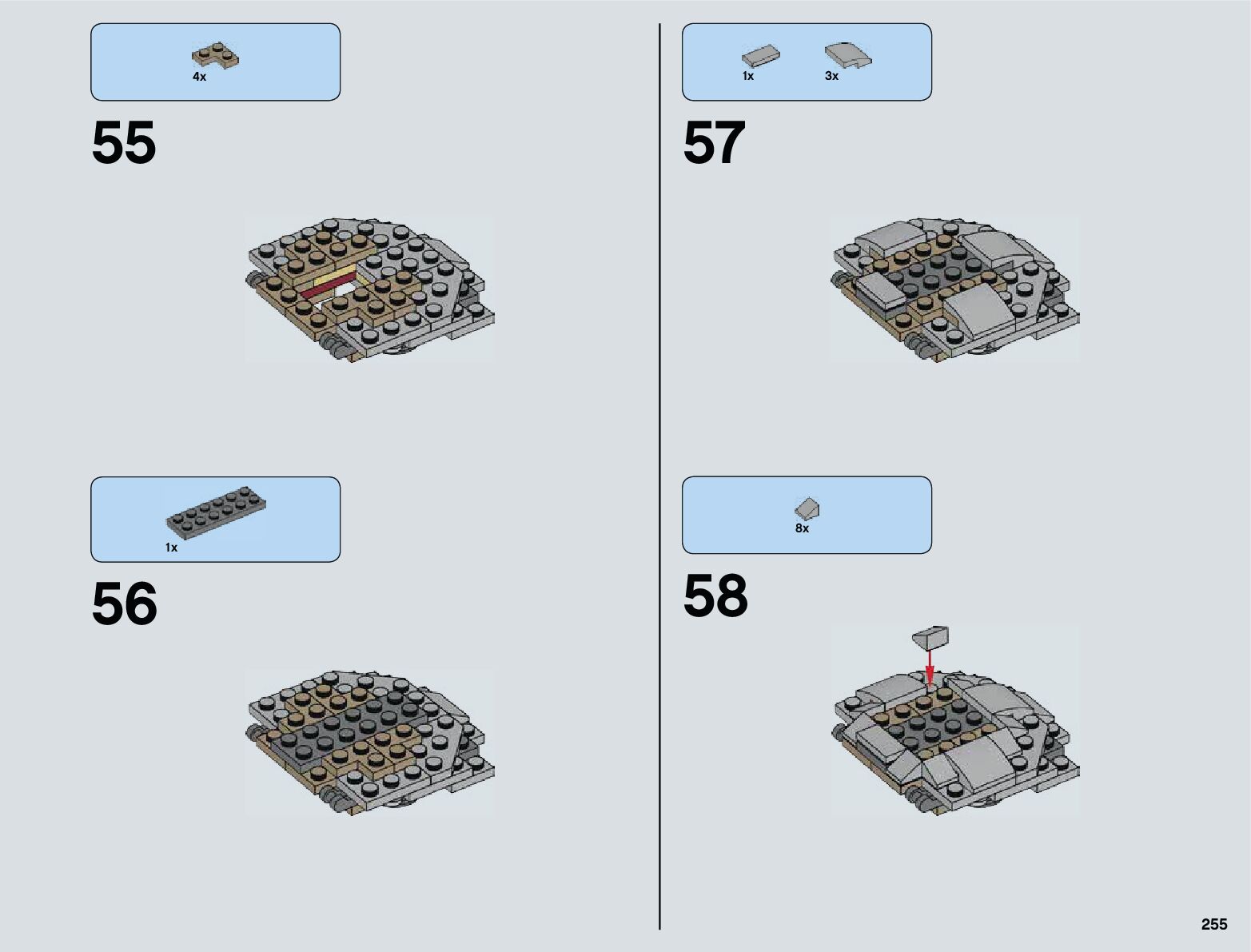 4x

55

1x

56

1x 3x

57

8x

58

255