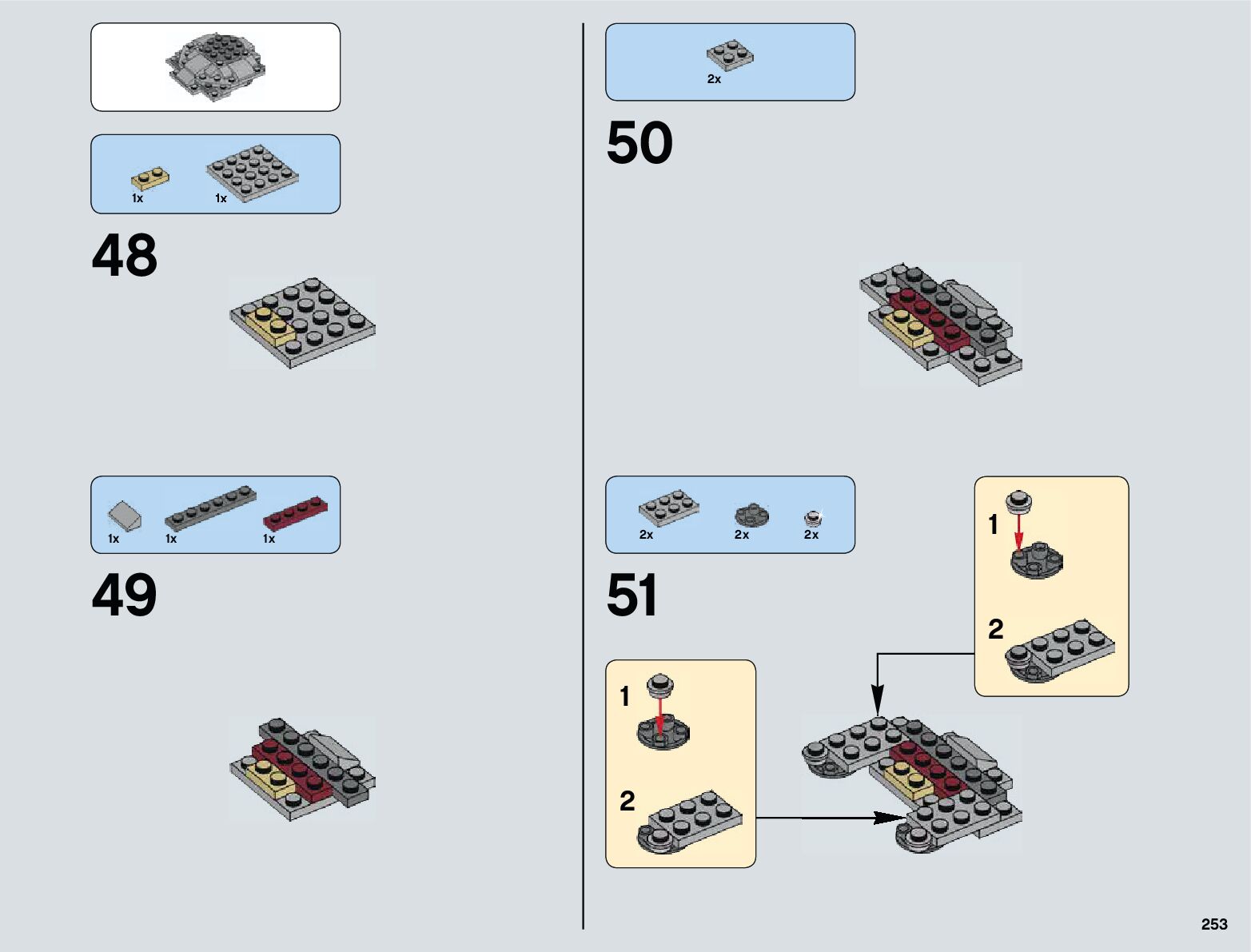 1x 1x

48

1x 1x 1x

49

2x

50

2x 2x 2x

51

1

2

1

2

253