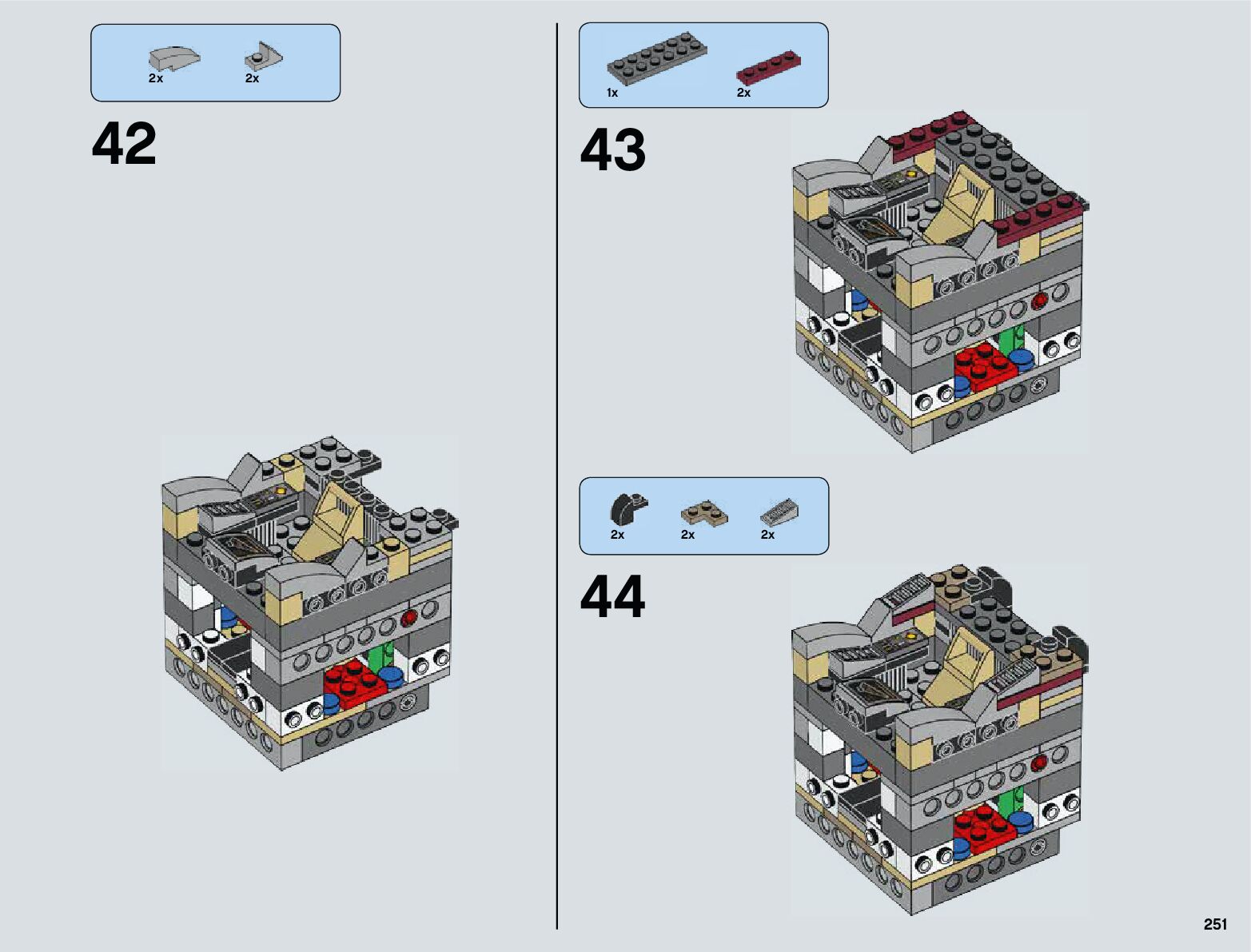 2x 2x

42

1x 2x

43

2x 2x 2x

44

251