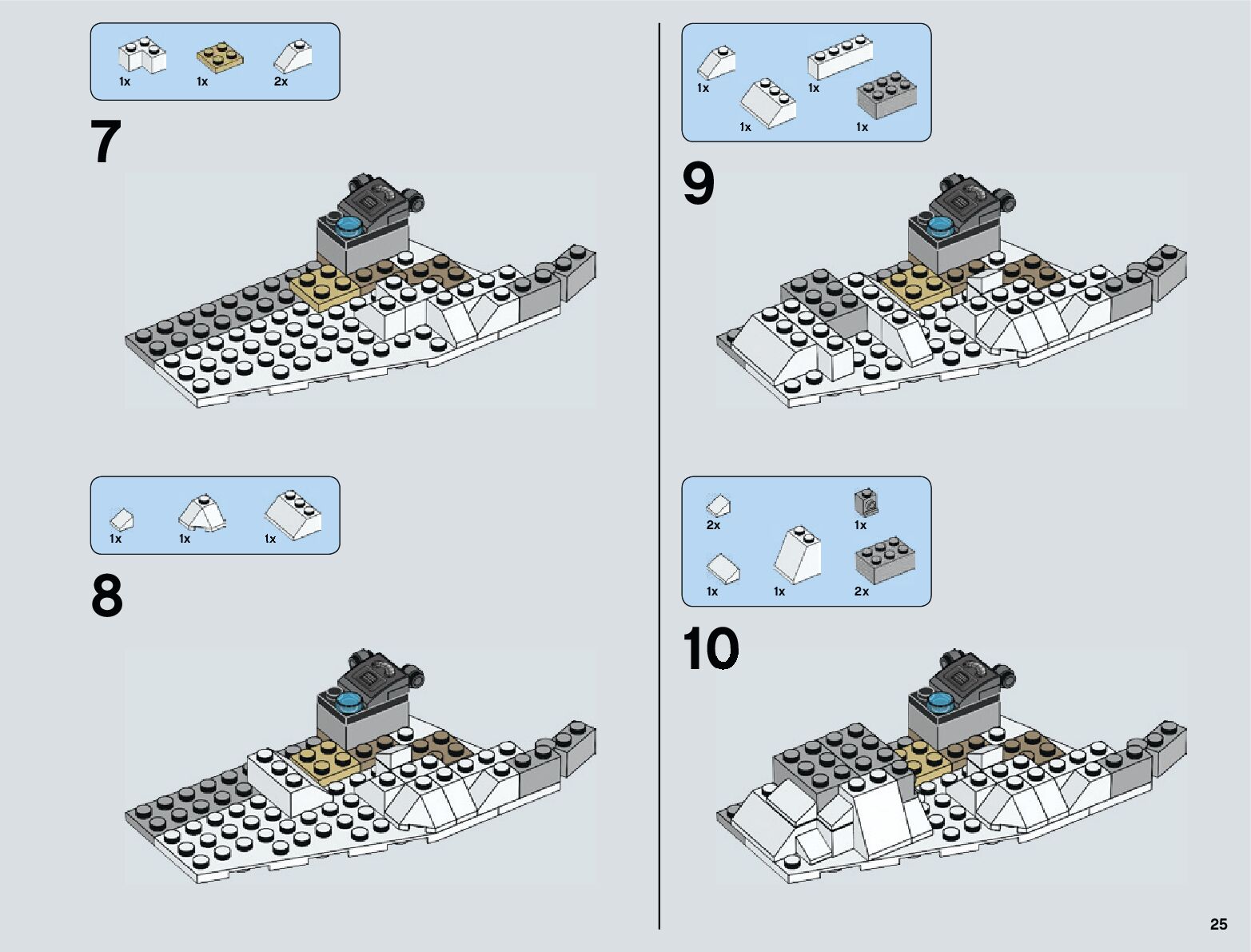 1x 1x 2x

7

1x 1x 1x

8

1x 1x 1x 1x

9

2x 1x 1x 1x 2x

10

25