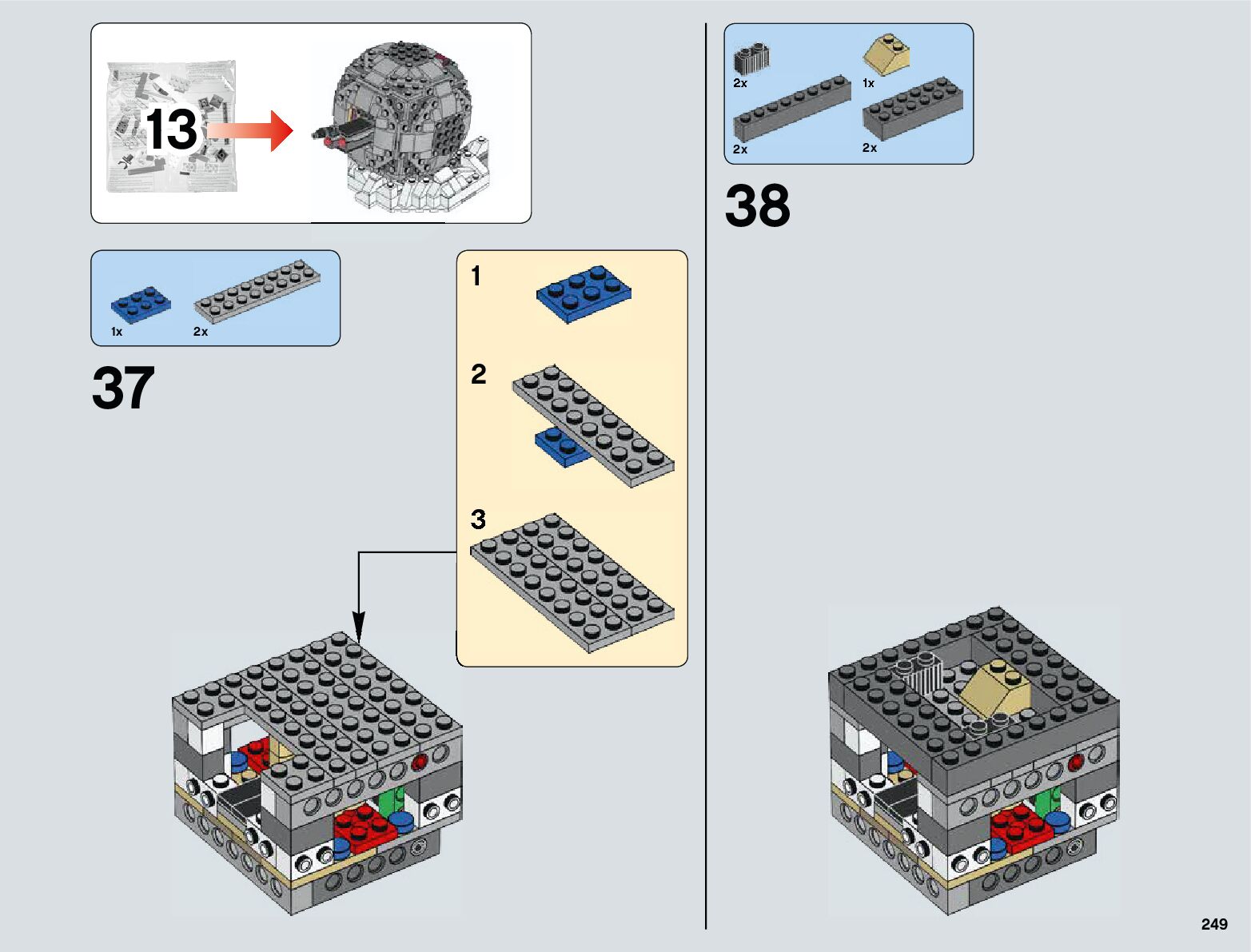 13

1x 2x

37

1

2

3

2x 1x

2x 2x

38

249