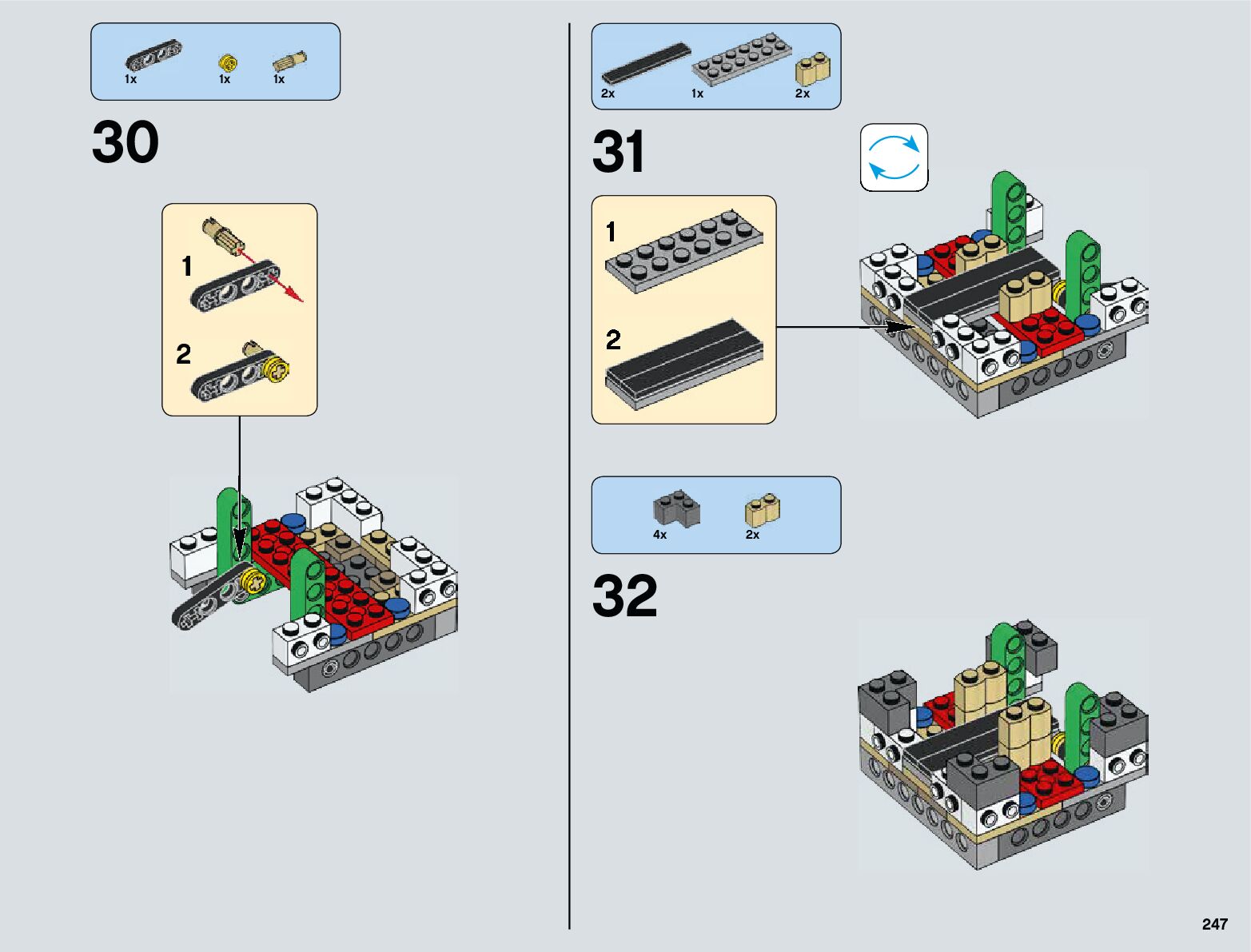 1x 1x 1x

30

1

2

2x 1x 2x

31

1

2

4x 2x

32

247