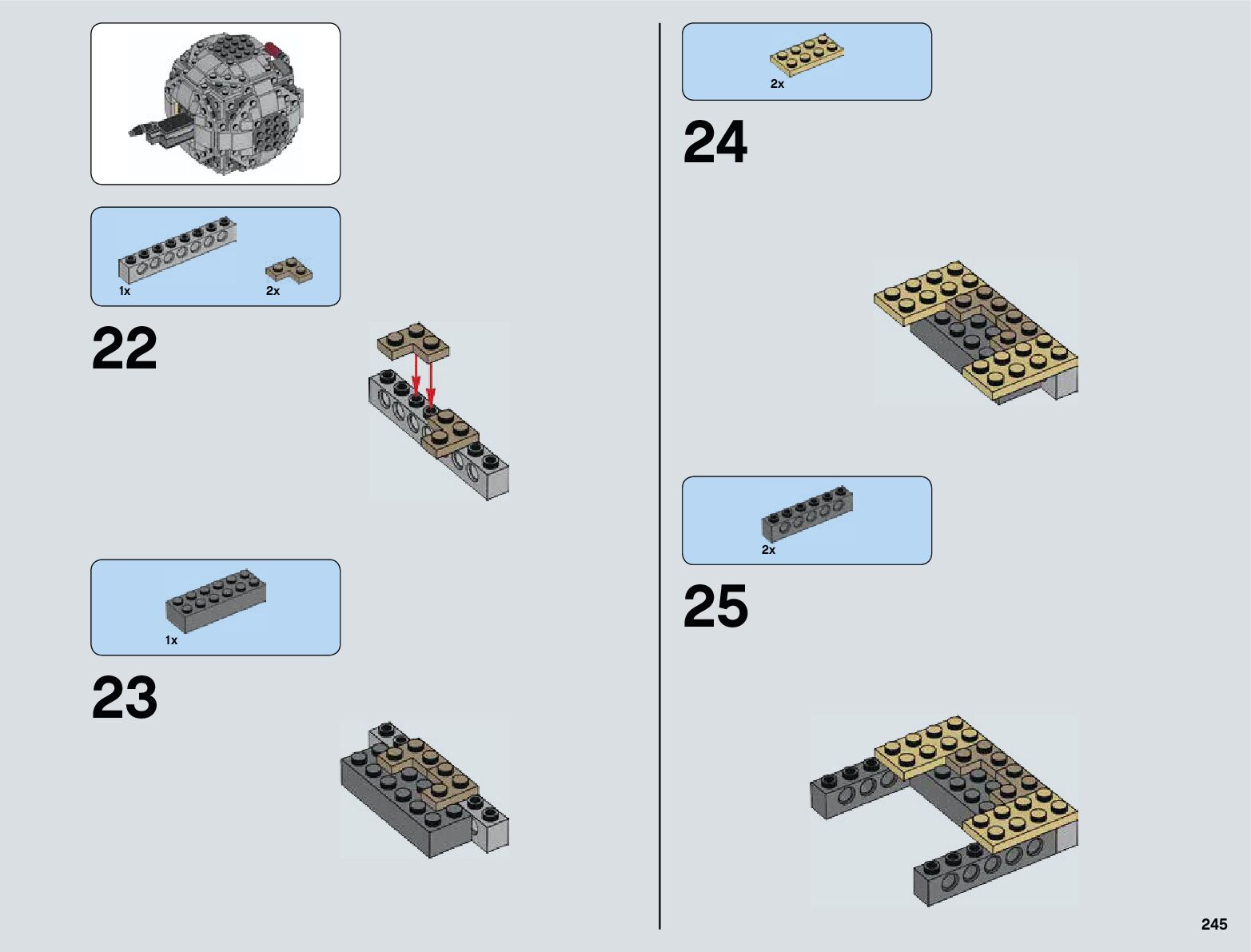 1x

2x

22

1x

23

2x

24

2x

25

245