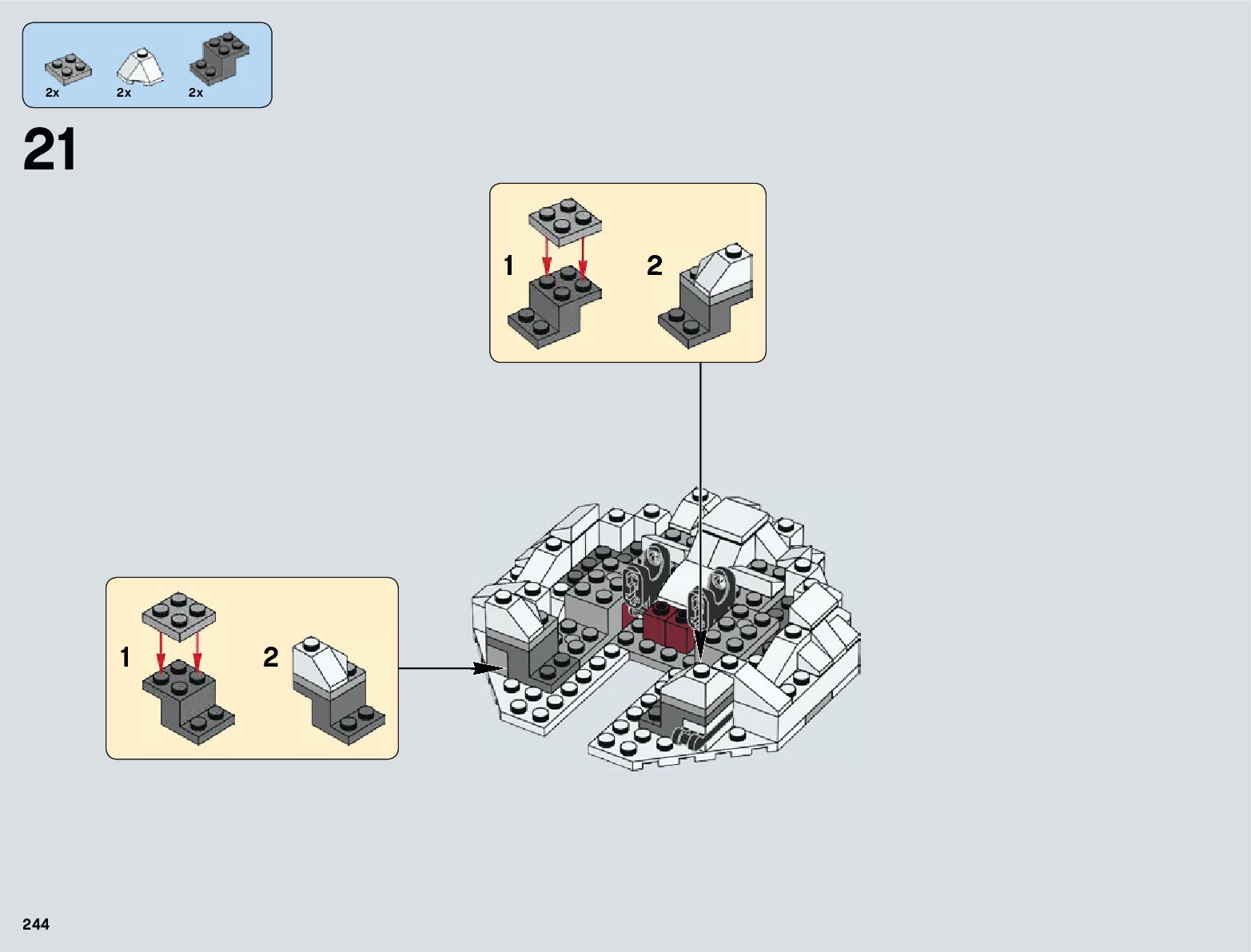 2x 2x 2x

21

1 2

1 2

244