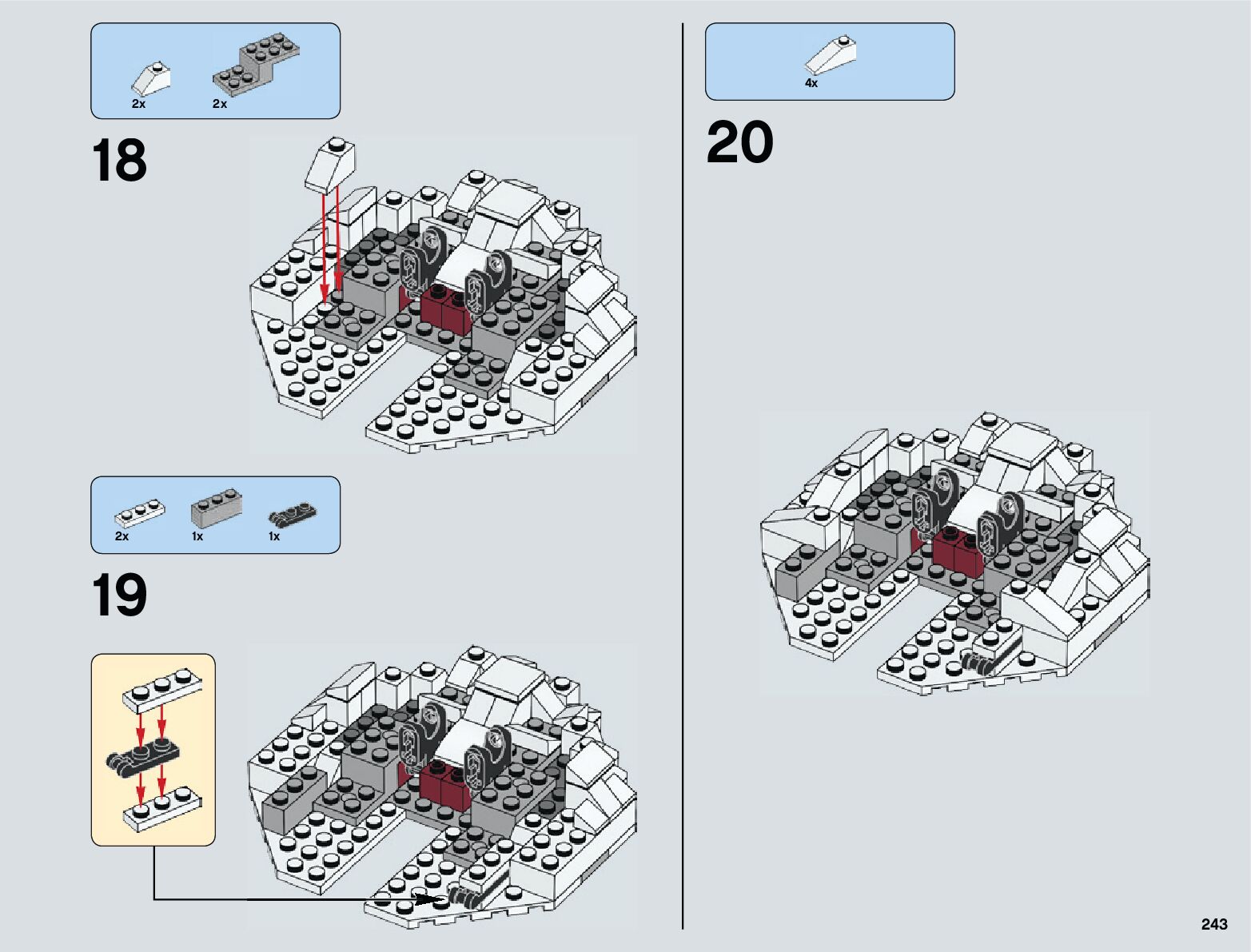 2x 2x

18

2x 1x 1x

19

4x

20

243