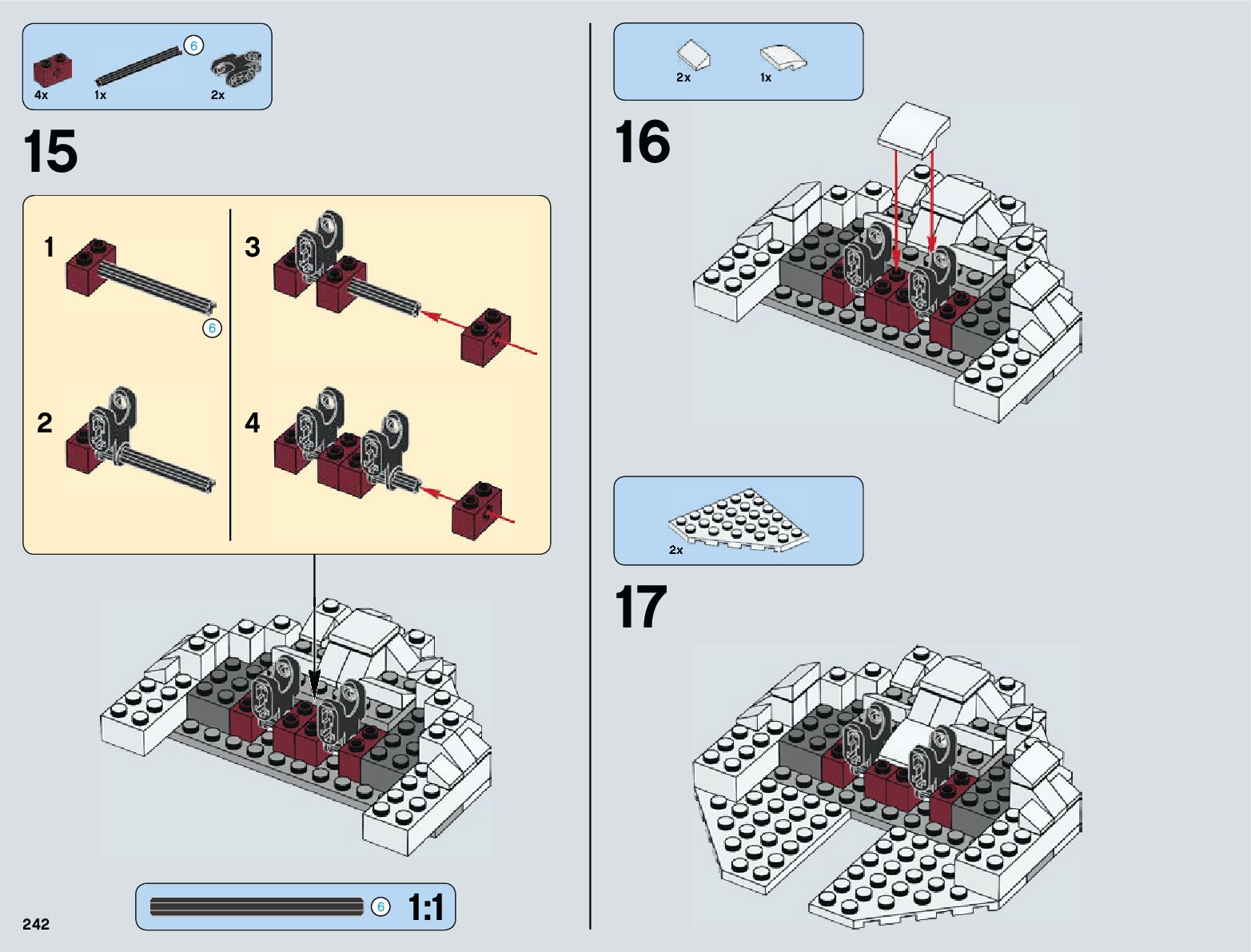 4x 1x 6 2x

15

1

6

2

3

4

6 1:1

242

2x 1x

16

2x

17