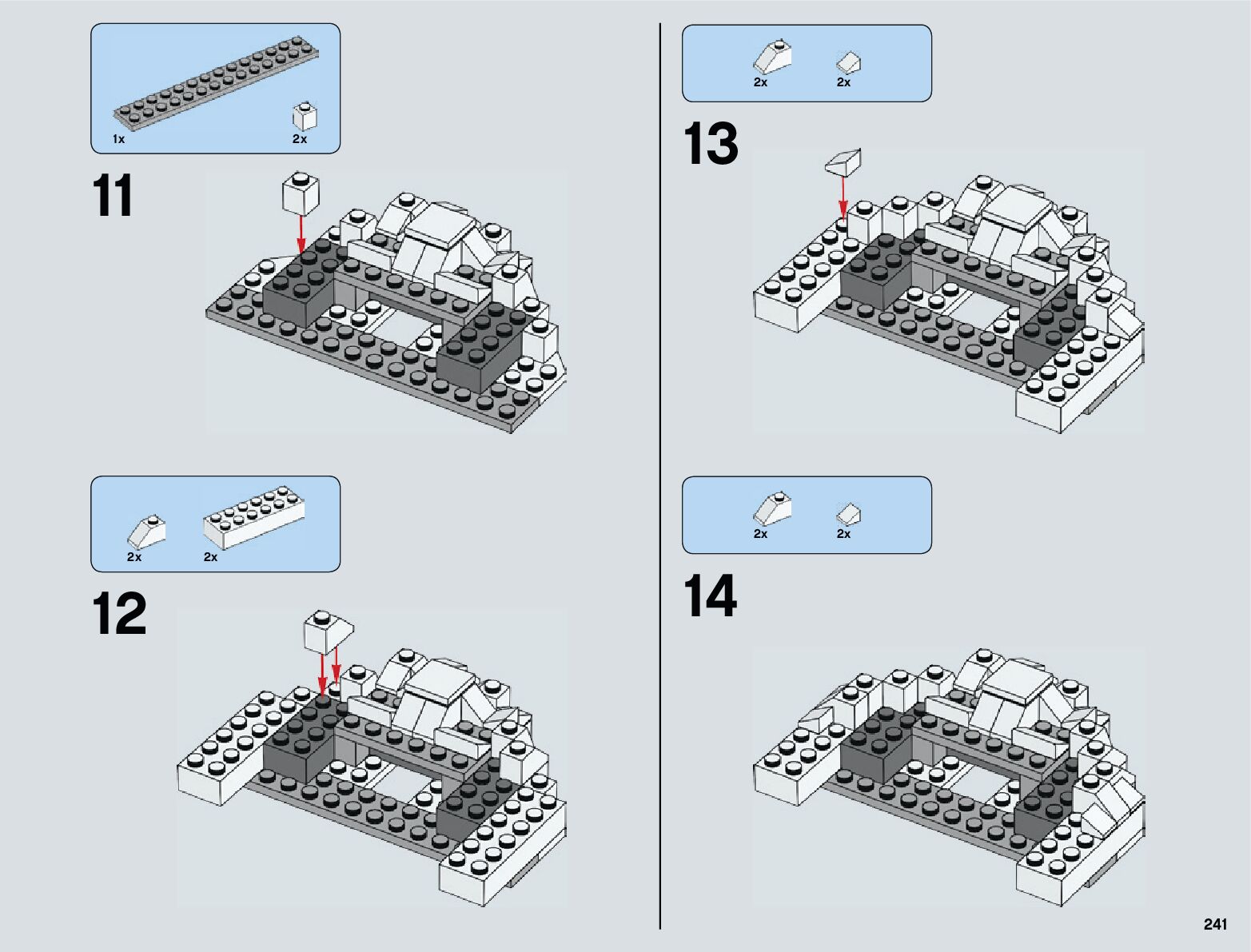 1x
2x

11

2x
2x

12

2x
2x

13

2x
2x

14

241