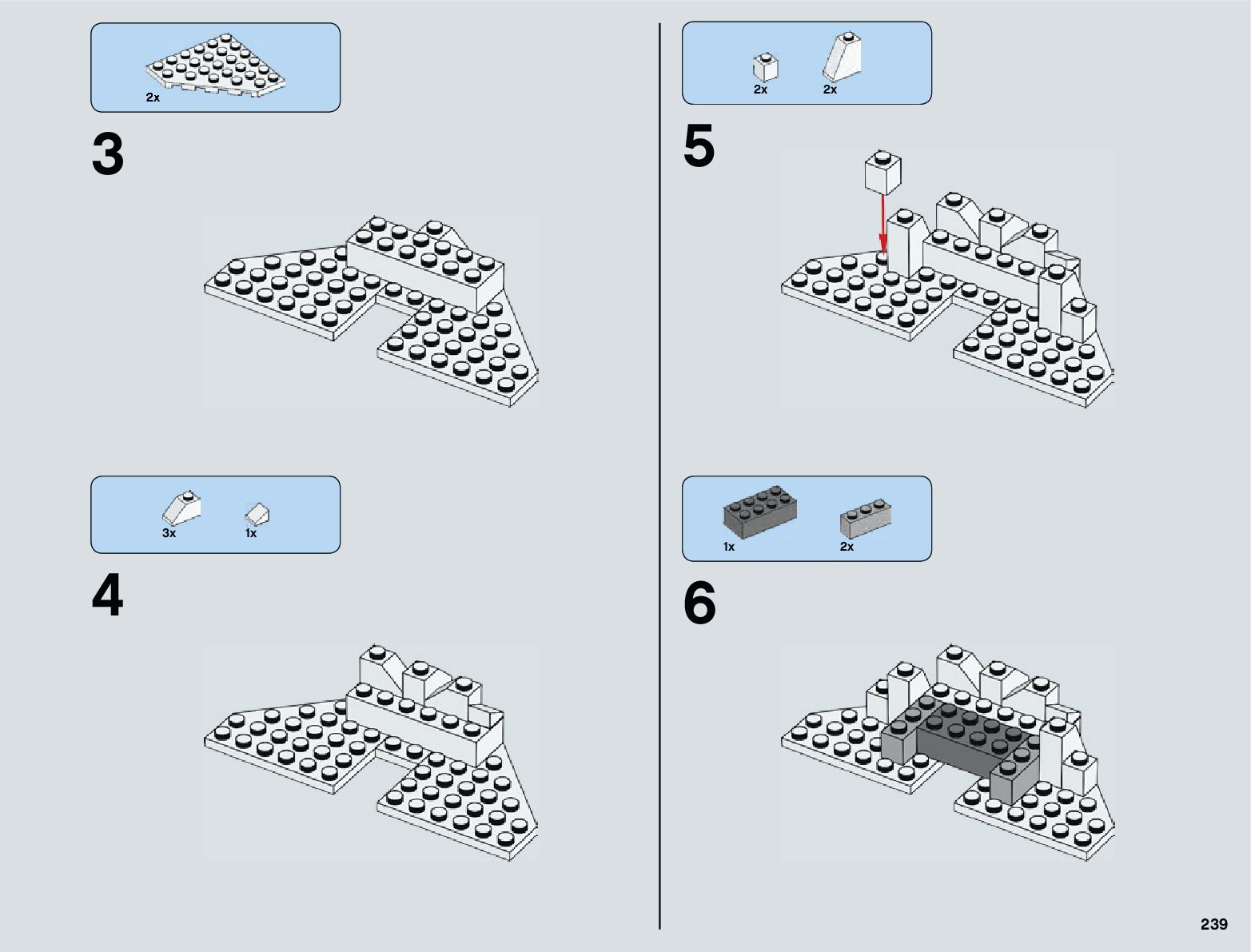 2x

3

3x 1x

4

2x 2x

5

1x 2x

6

239