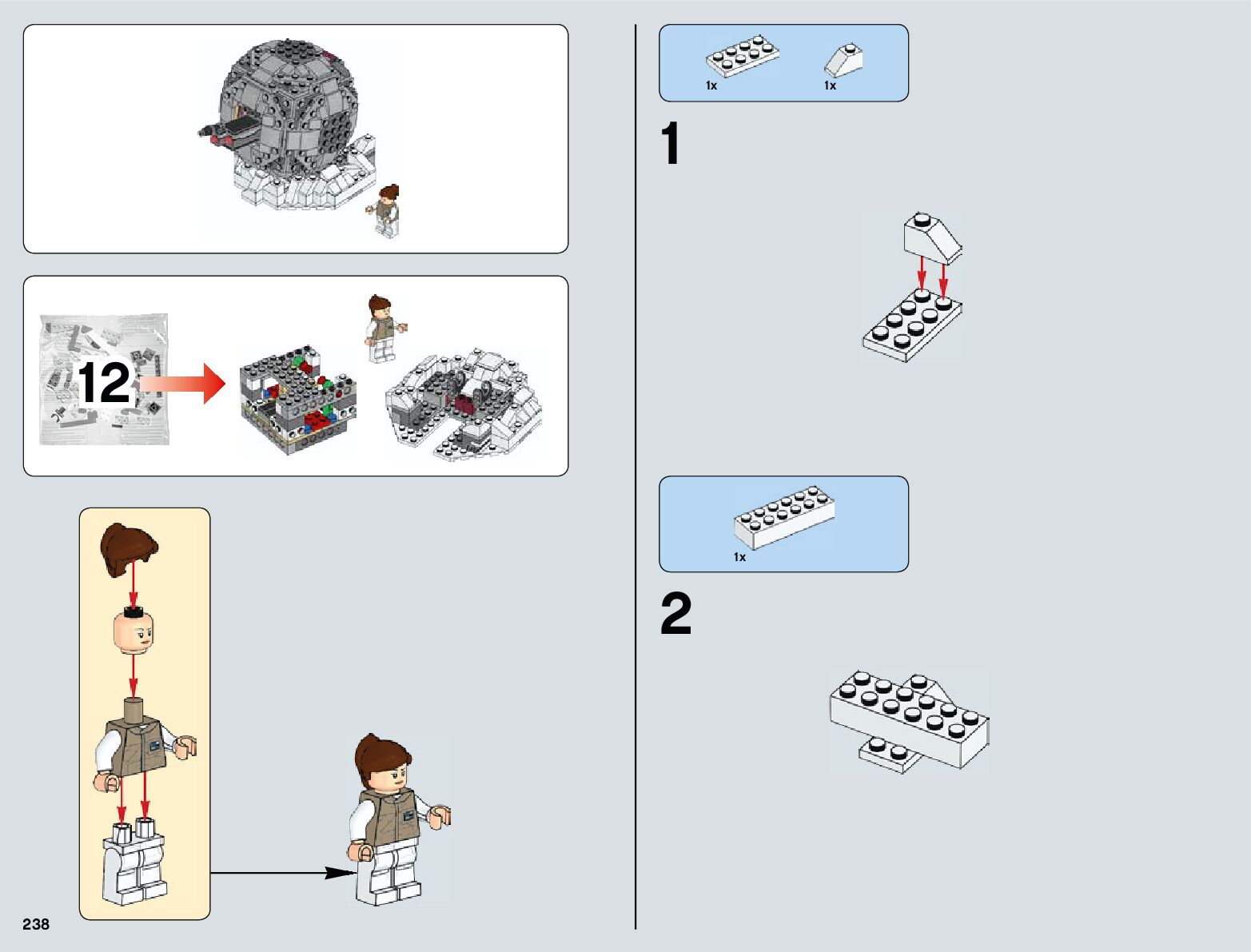 12

238

1x 1x

1

1x

2