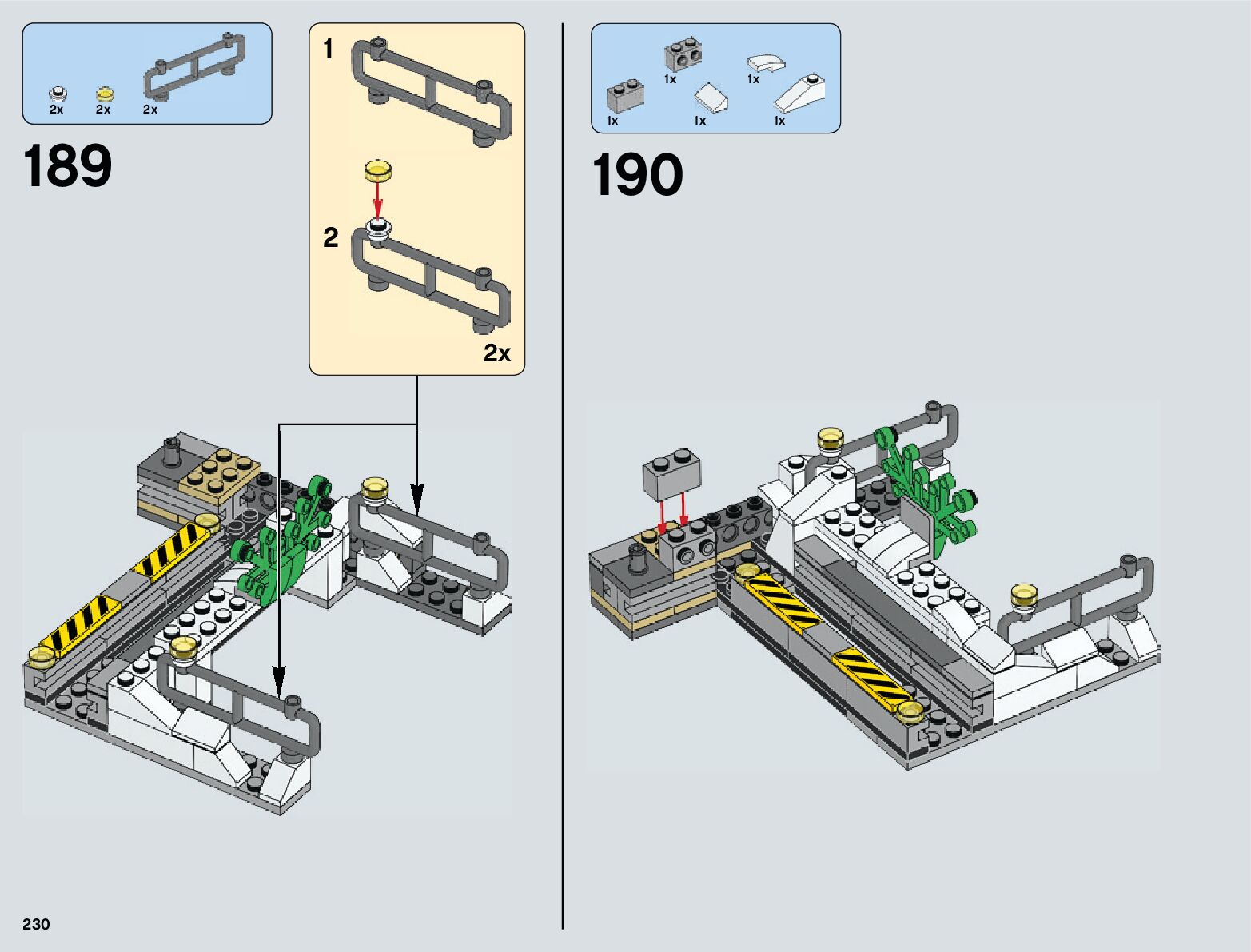 2x 2x 2x

189

1

2

2x

1x 1x

1x 1x 1x

190

230