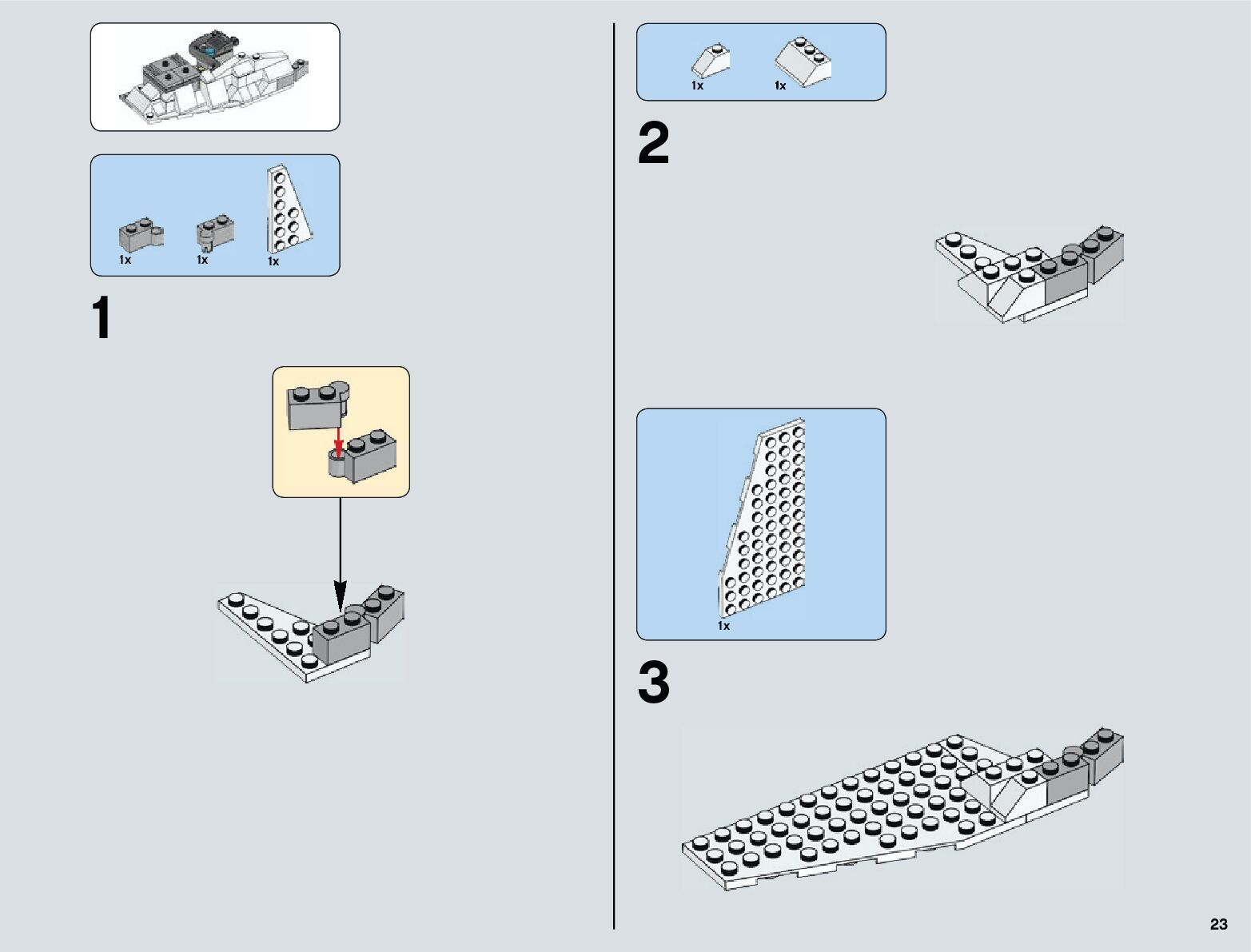 1x 1x 1x

1

1x 1x

2

1x

3

23