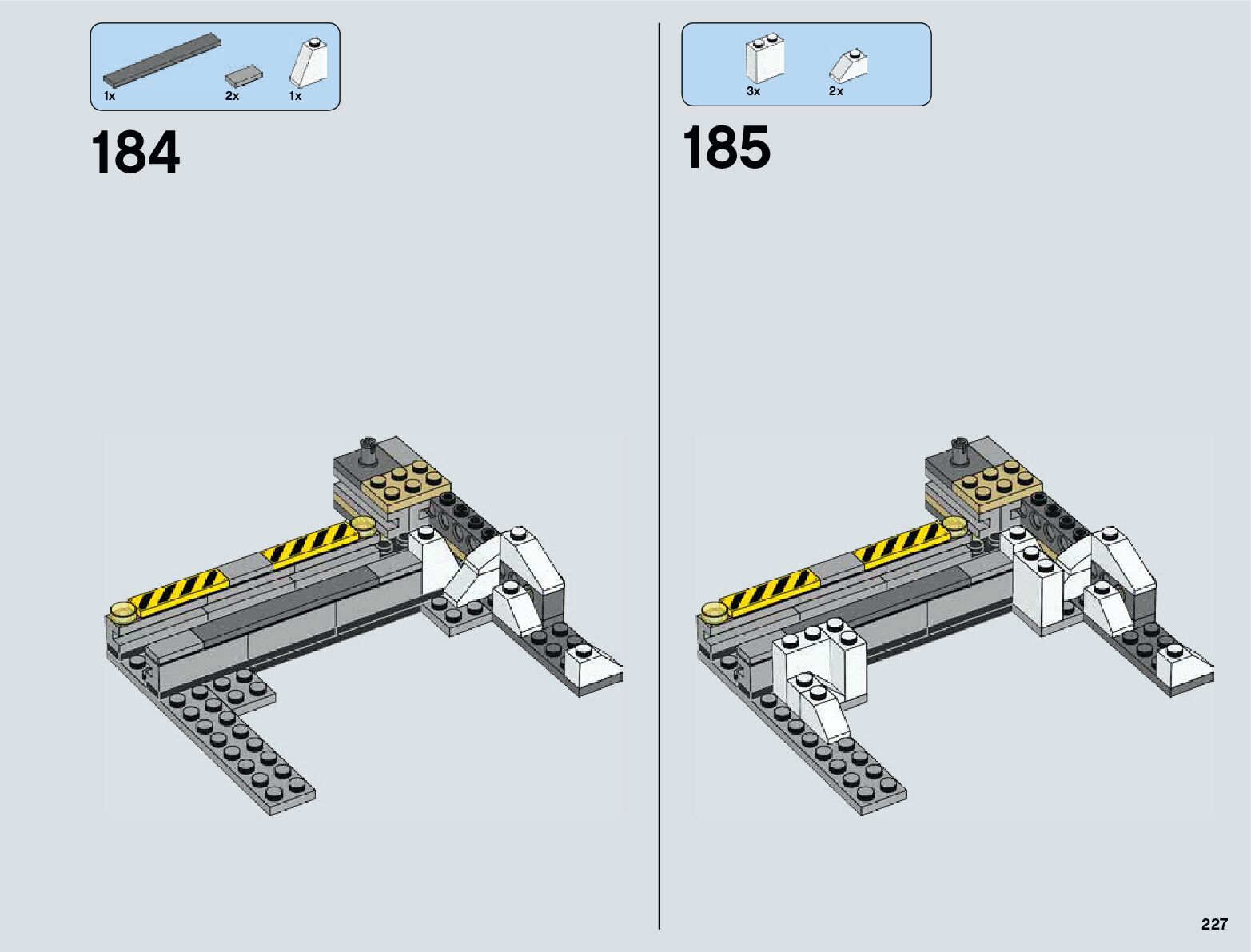 1x 2x 1x

184

3x 2x

185

227